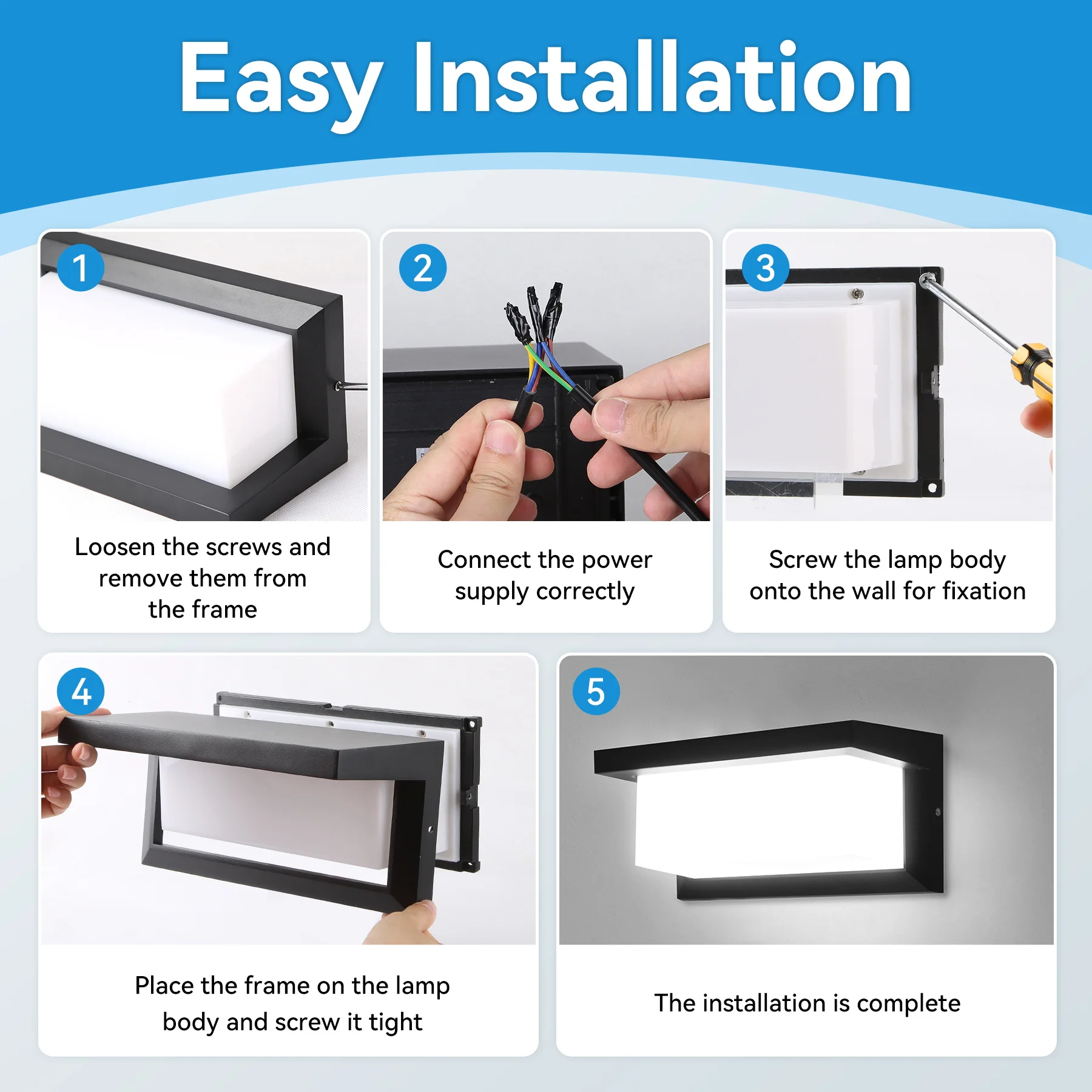 Easy Installation

1

Loosen the screws and remove them from the frame

2

Connect the power supply correctly

3

Screw the lamp body onto the wall for fixation

4

Place the frame on the lamp body and screw it tight

5

The installation is complete