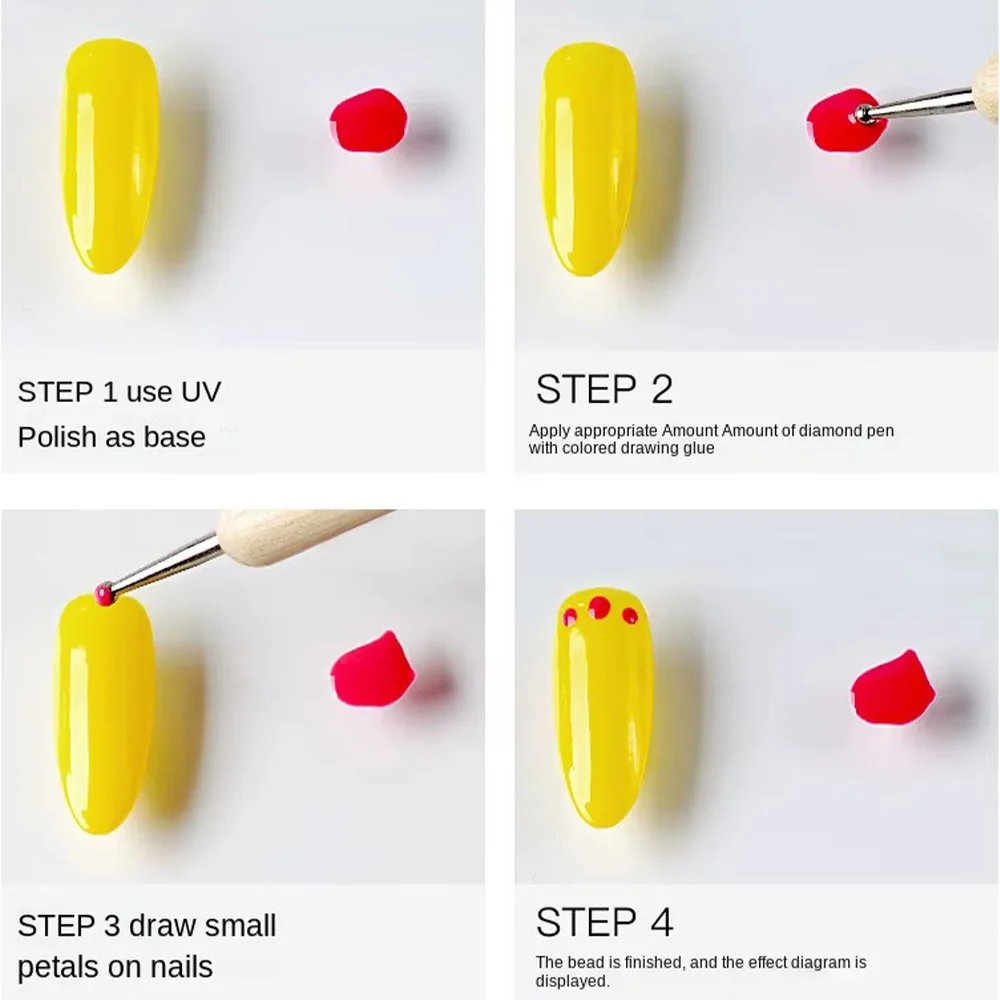 STEP 1 use UV Polish as base

STEP 2

Apply appropriate Amount Amount of diamond pen with colored drawing glue

STEP 3 draw small petals on nails

STEP 4

The bead is finished, and the effect diagram is displayed.