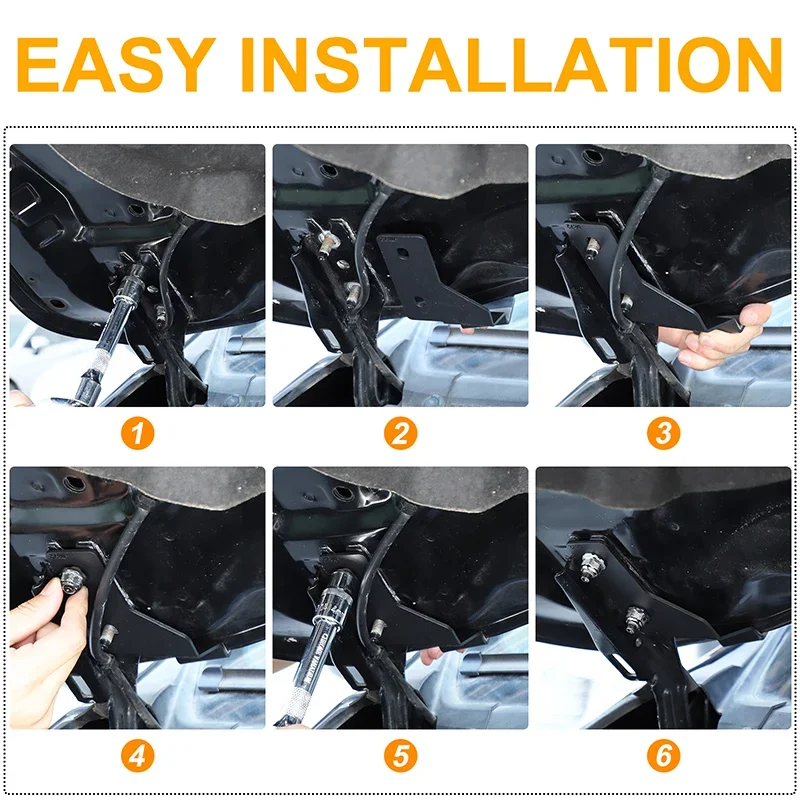 EASY INSTALLATION

1

2

3

4

5

6