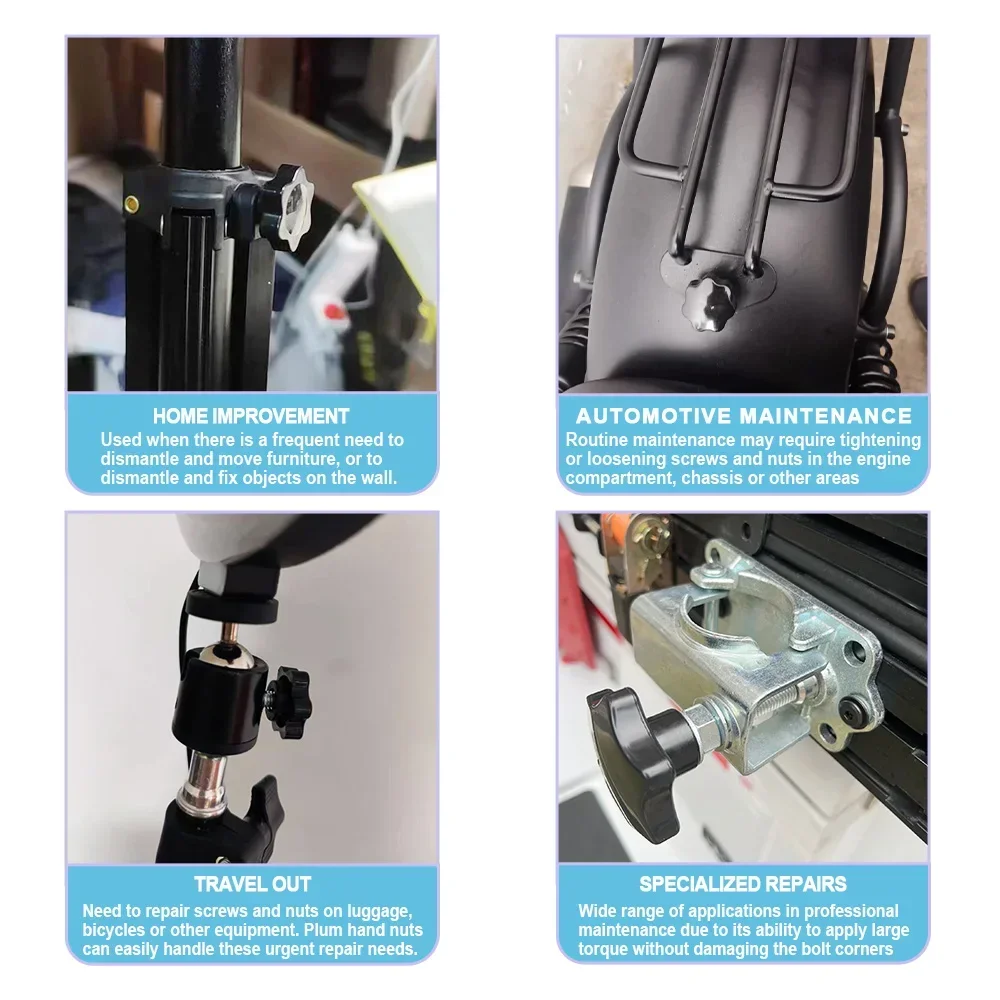 HOME IMPROVEMENT
Used when there is a frequent need to dismantle and move furniture, or to dismantle and fix objects on the wall.

AUTOMOTIVE MAINTENANCE
Routine maintenance may require tightening or loosening screws and nuts in the engine compartment, chassis or other areas

TRAVEL OUT
Need to repair screws and nuts on luggage, bicycles or other equipment. Plum hand nuts can easily handle these urgent repair needs.

SPECIALIZED REPAIRS
Wide range of applications in professional maintenance due to its ability to apply large torque without damaging the bolt corners