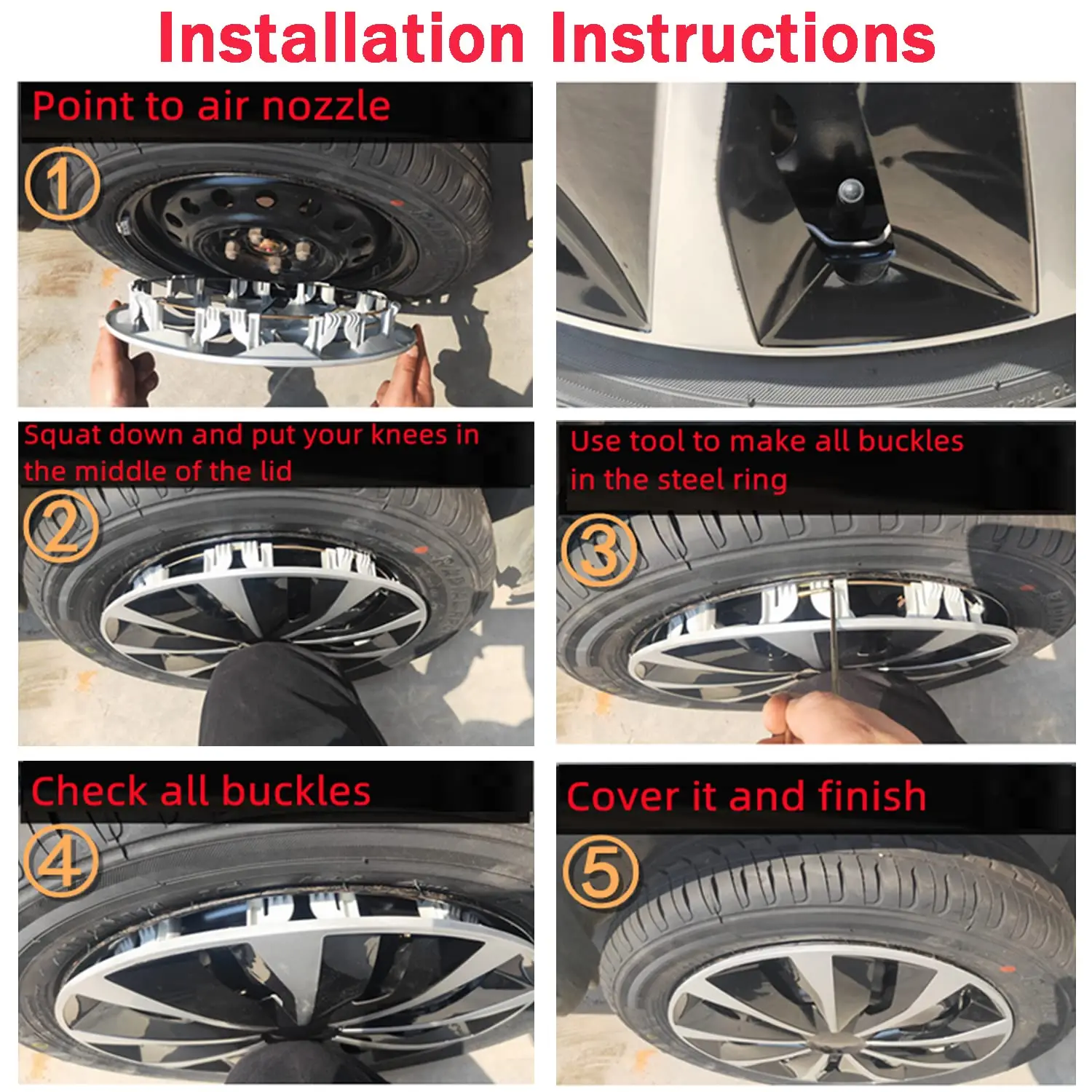 Installation Instructions

Point to air nozzle

①

Squat down and put your knees in the middle of the lid

②

Use tool to make all buckles in the steel ring

③

Check all buckles

④

Cover it and finish

⑤