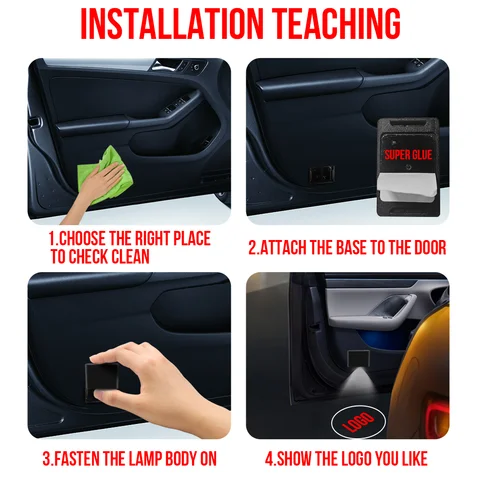 INSTALLATION TEACHING

SUPER GLUE

1.CHOOSE THE RIGHT PLACE TO CHECK CLEAN

2.ATTACH THE BASE TO THE DOOR

LOGO

3.FASTEN THE LAMP BODY ON

4.SHOW THE LOGO YOU LIKE