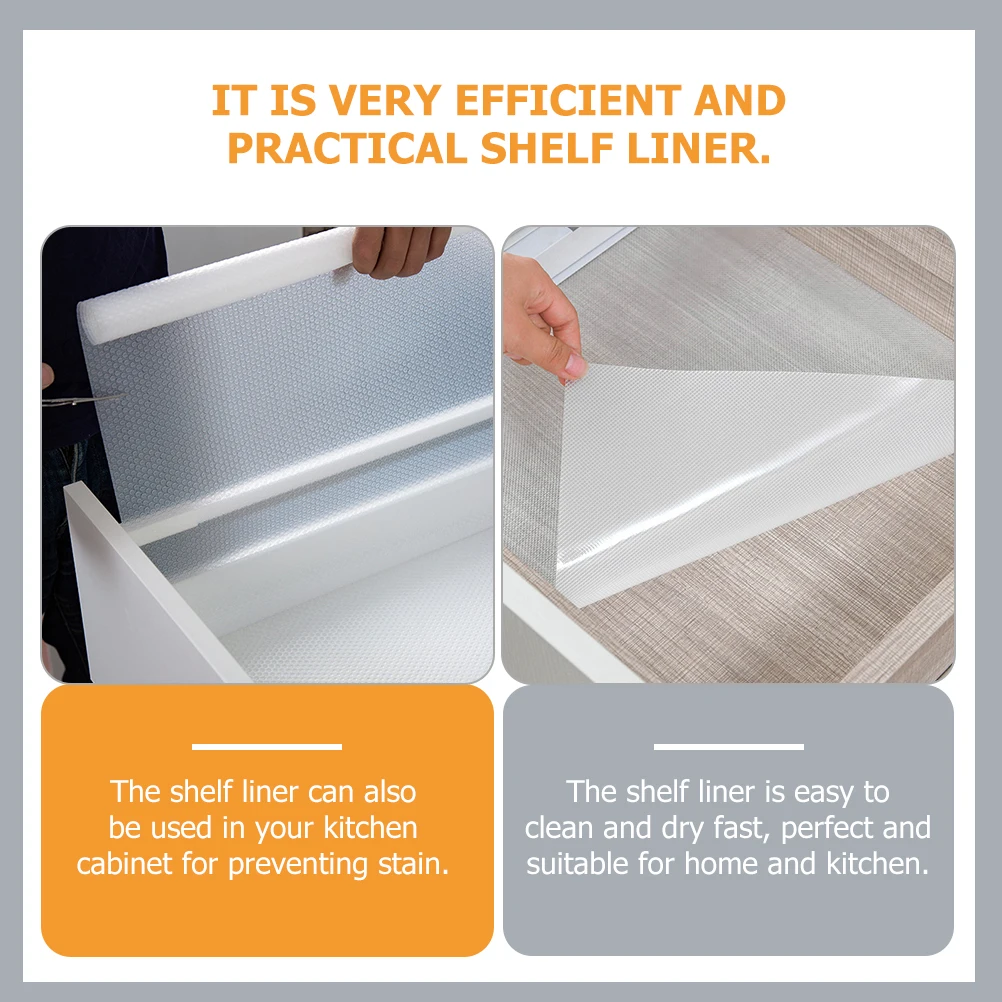 IT IS VERY EFFICIENT AND PRACTICAL SHELF LINER.

The shelf liner can also be used in your kitchen cabinet for preventing stain.

The shelf liner is easy to clean and dry fast, perfect and suitable for home and kitchen.