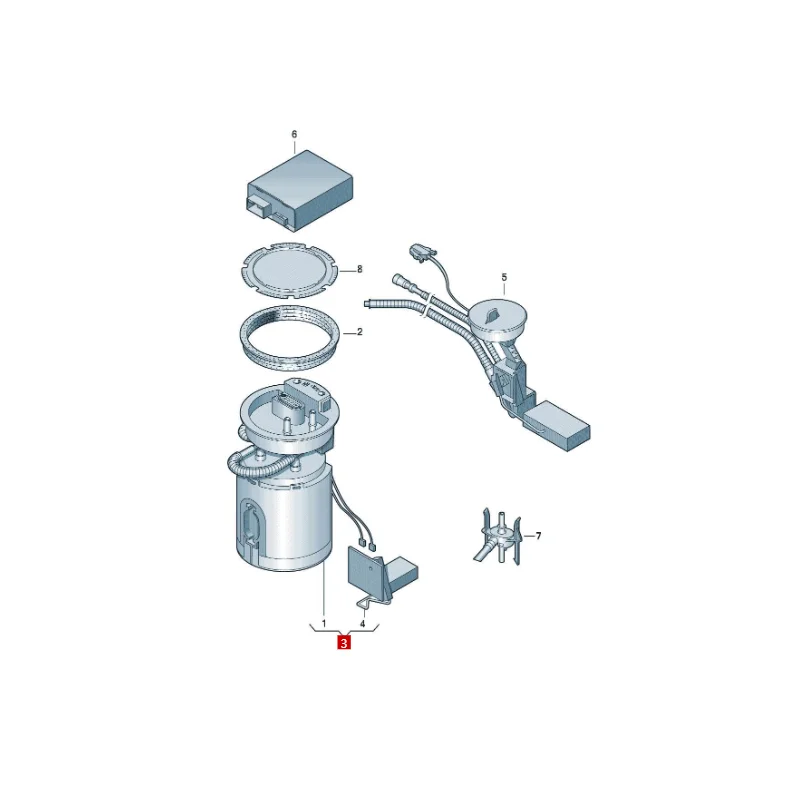 6
8
5
2
7
1
4
3