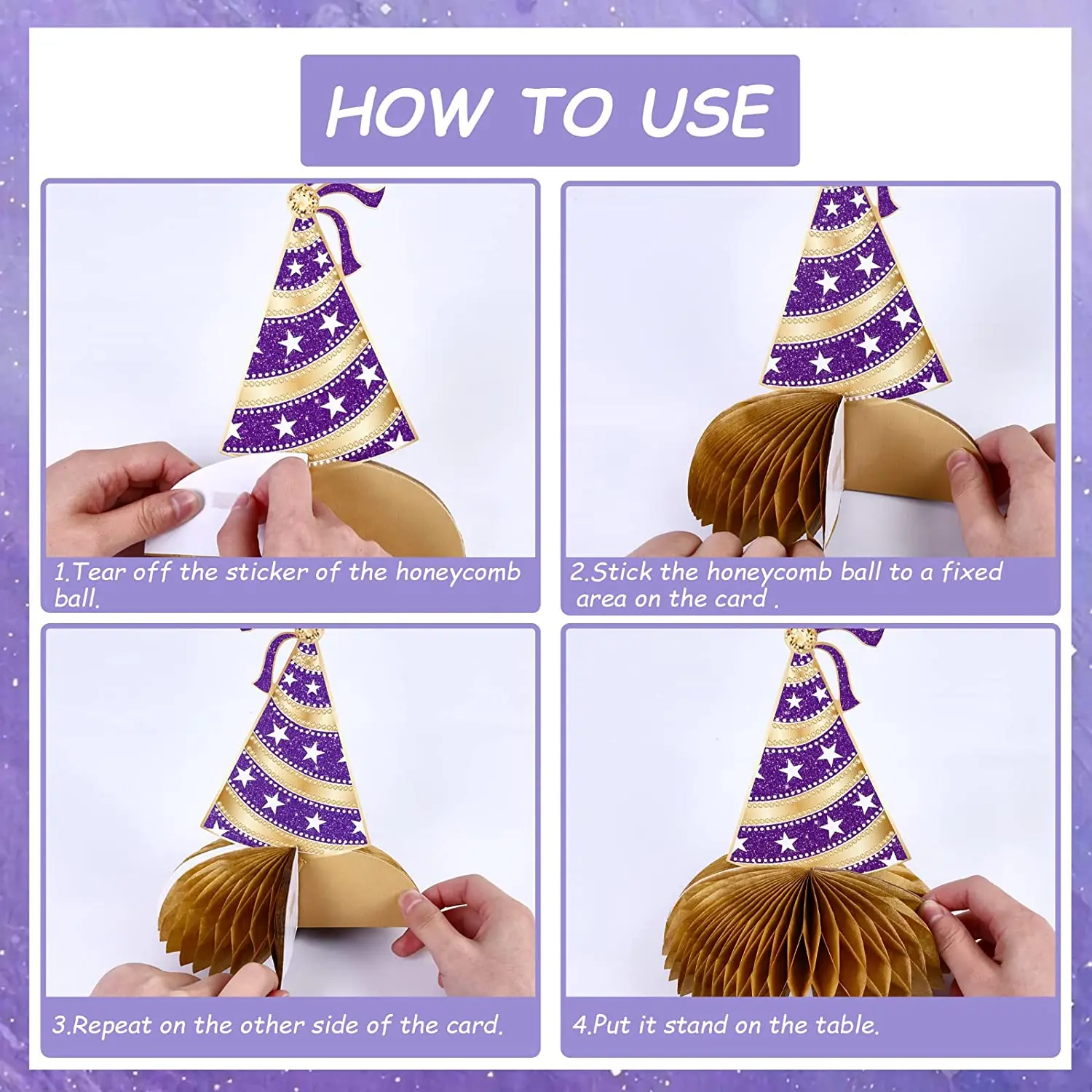 HOW TO USE

1.Tear off the sticker of the honeycomb ball.

2.Stick the honeycomb ball to a fixed area on the card .

3.Repeat on the other side of the card.

4.Put it stand on the table.