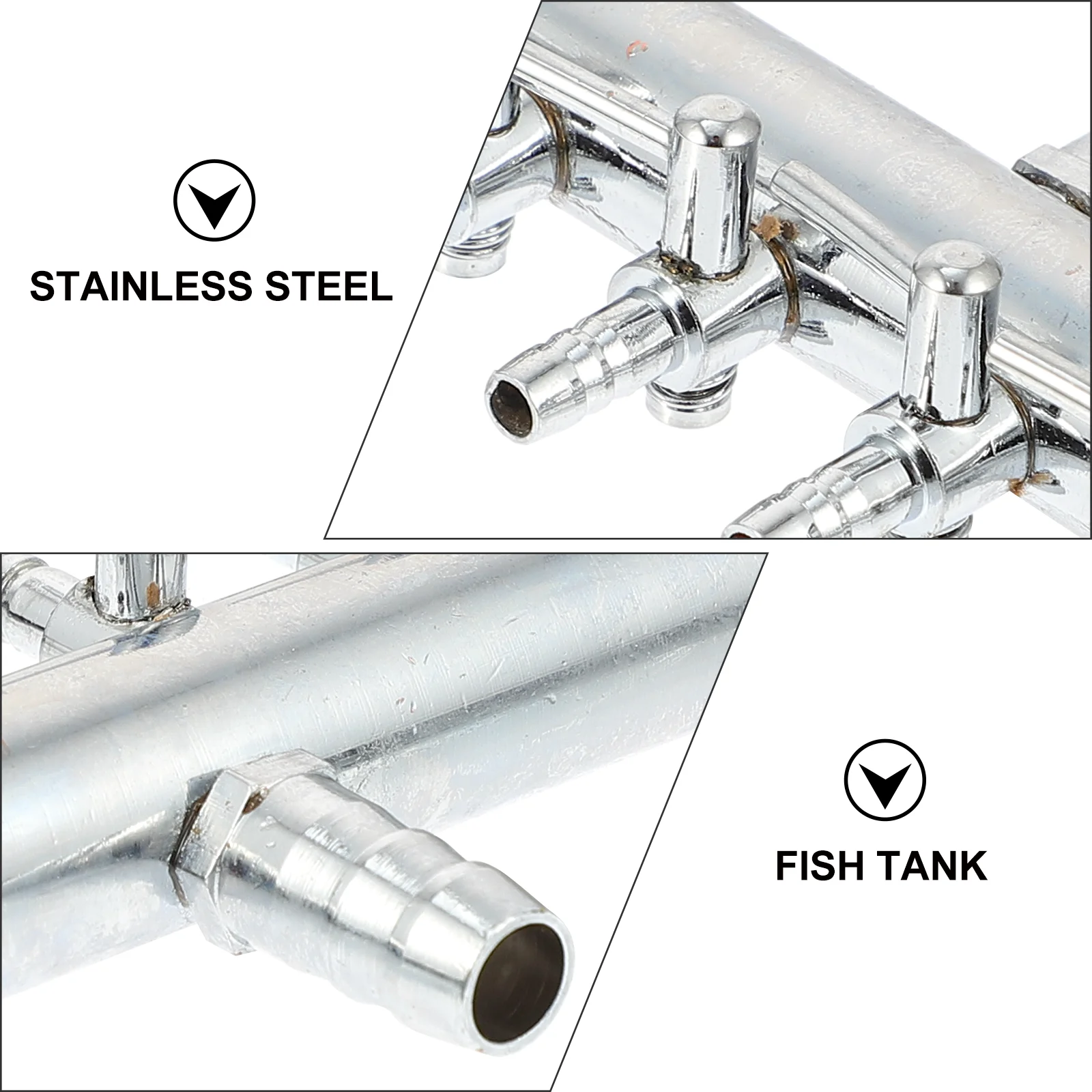 STAINLESS STEEL

FISH TANK