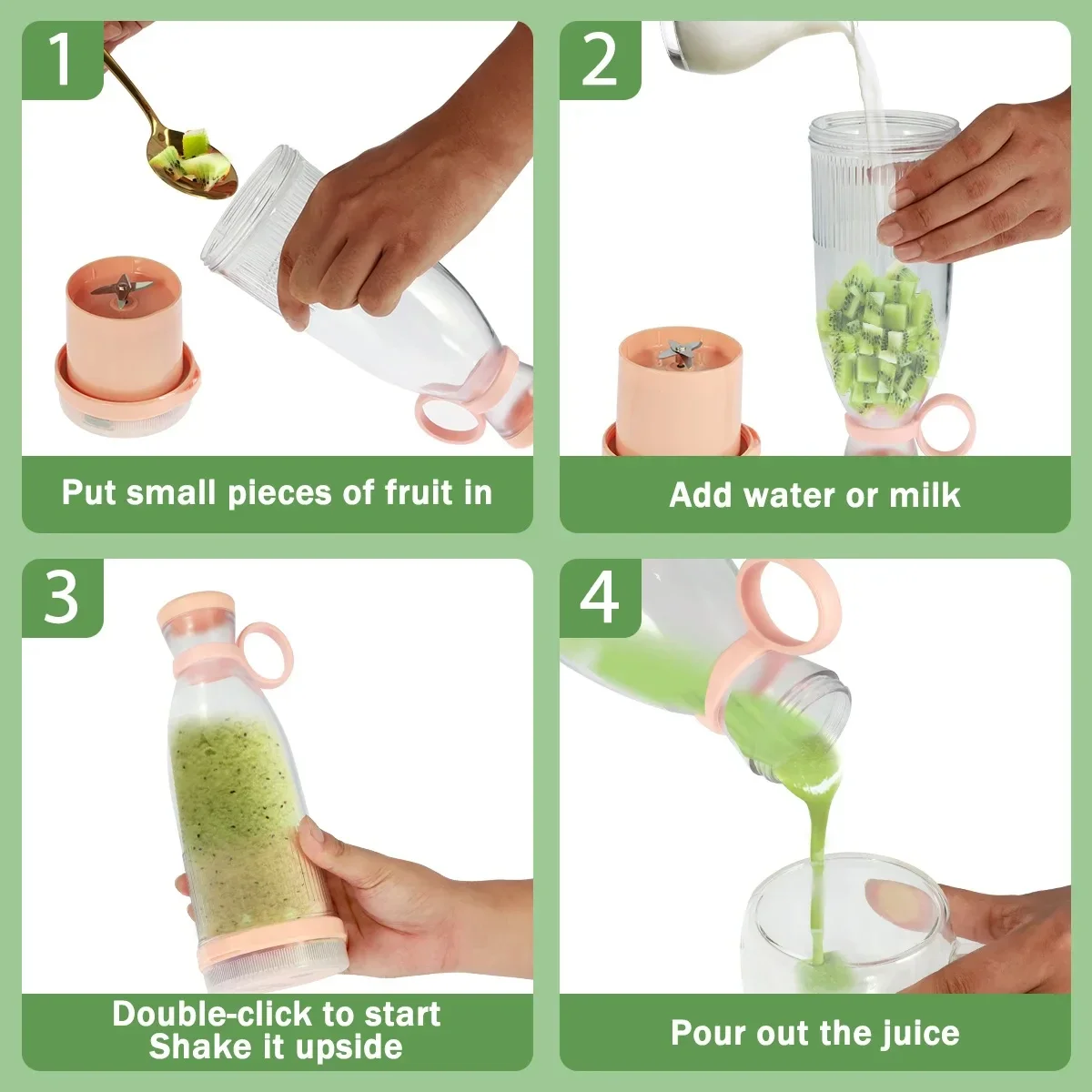 1

Put small pieces of fruit in

2

Add water or milk

3

Double-click to start
Shake it upside

4

Pour out the juice