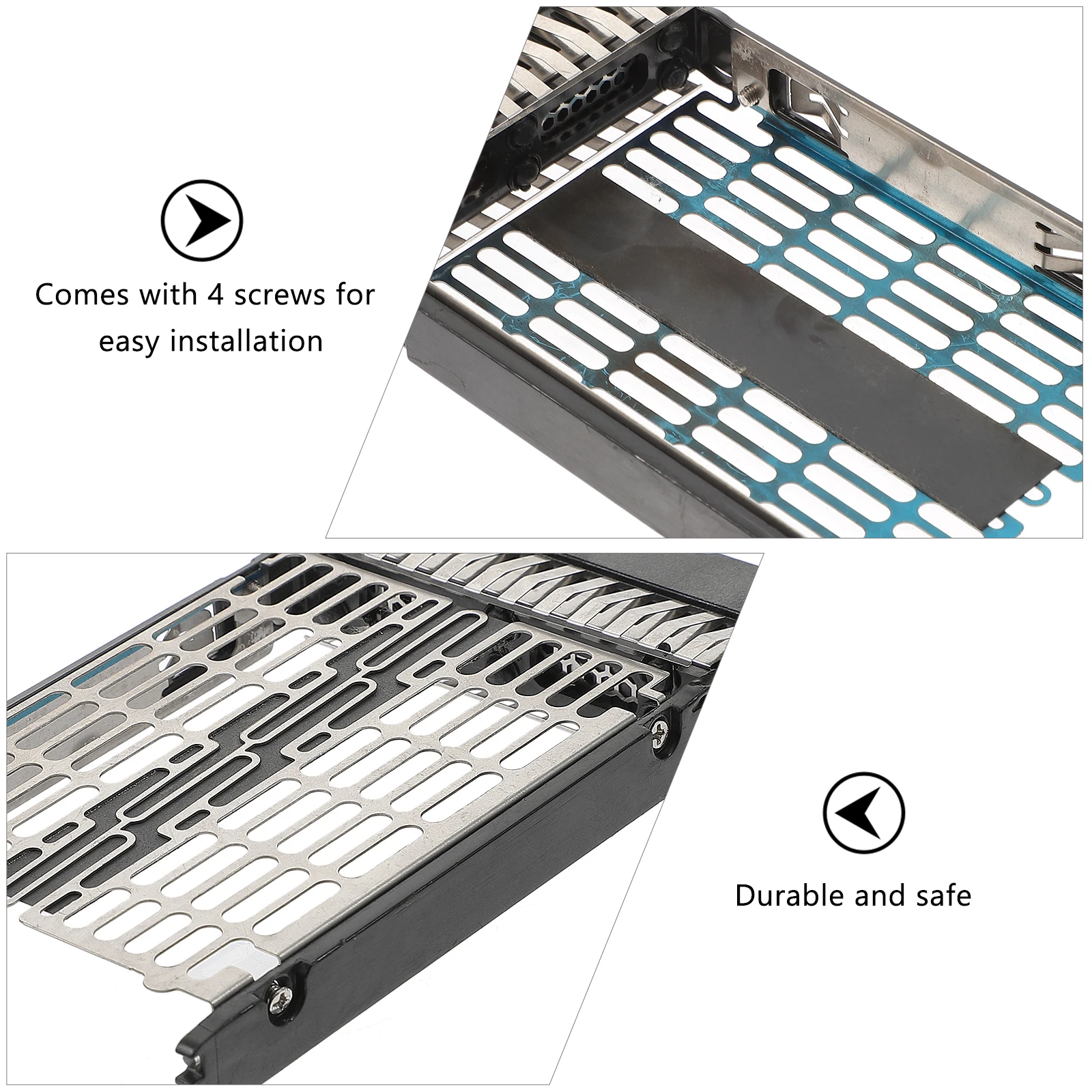 Comes with 4 screws for easy installation

Durable and safe