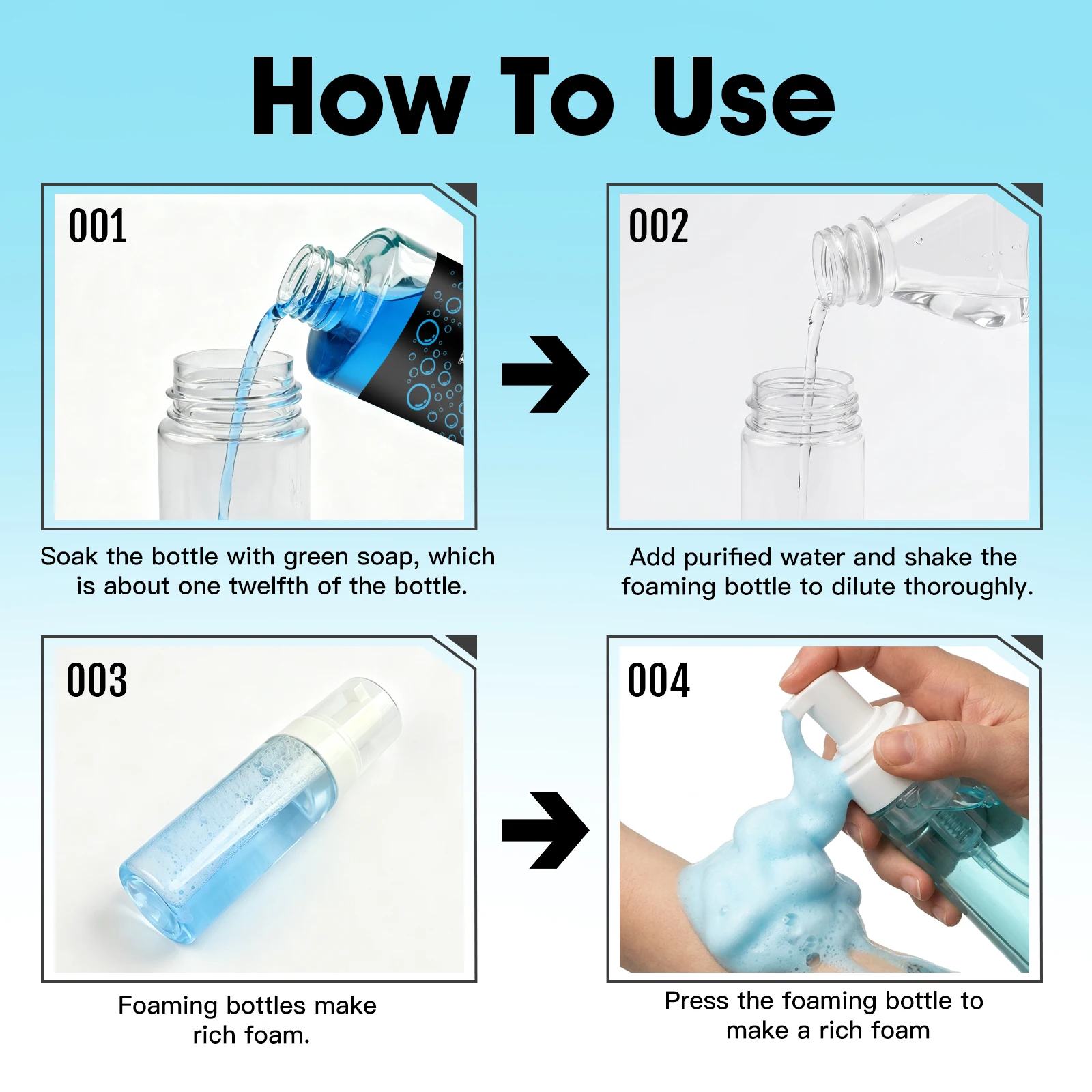 How To Use

001

Soak the bottle with green soap, which is about one twelfth of the bottle.

002

Add purified water and shake the foaming bottle to dilute thoroughly.

003

Foaming bottles make rich foam.

004

Press the foaming bottle to make a rich foam