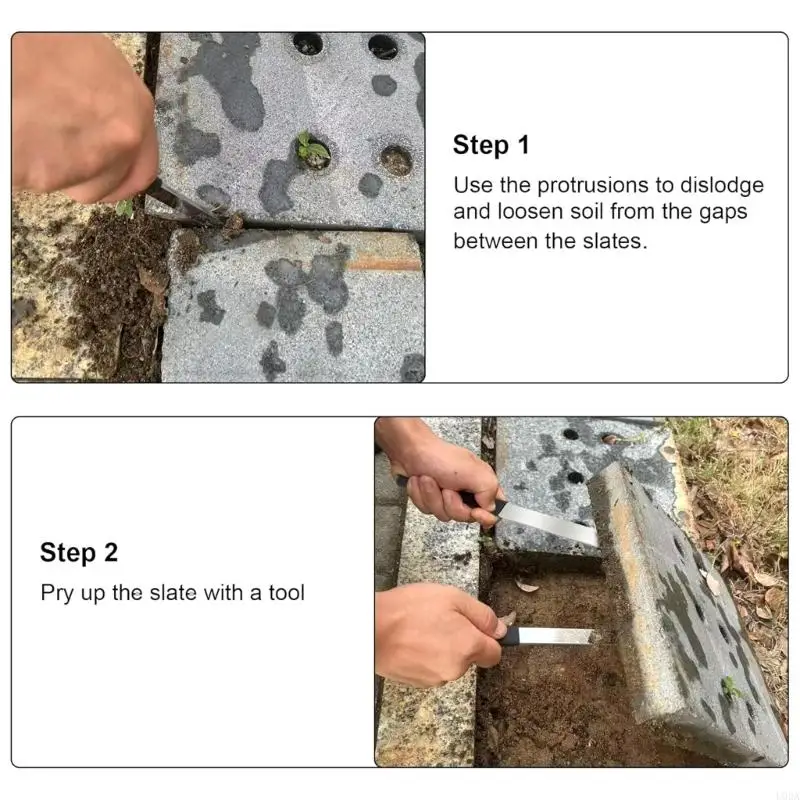 Step 1

Use the protrusions to dislodge and loosen soil from the gaps between the slates.

Step 2

Pry up the slate with a tool