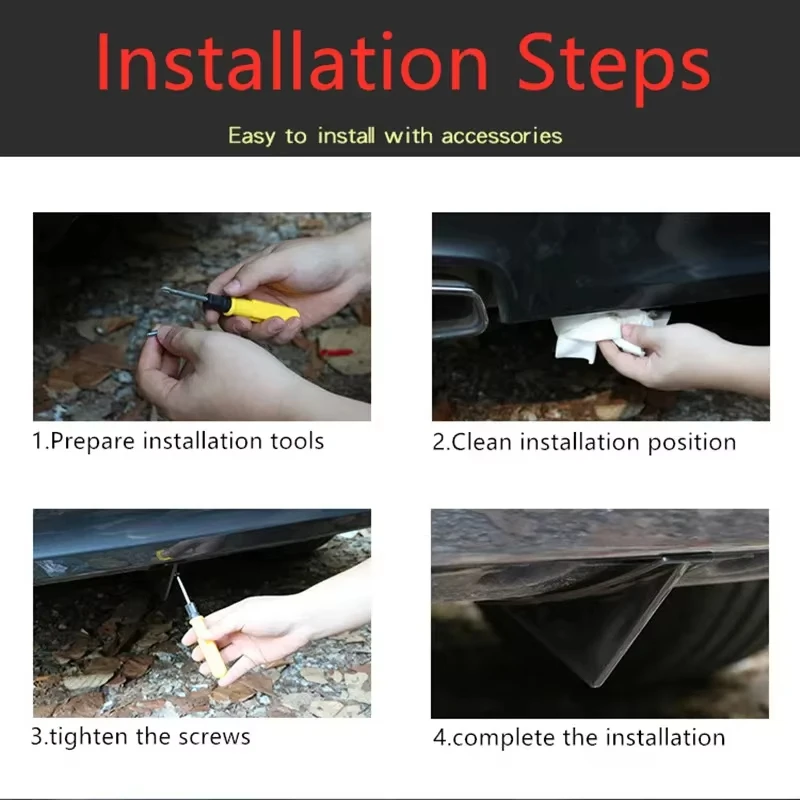 Installation Steps

Easy to install with accessories

1.Prepare installation tools

2.Clean installation position

3.tighten the screws

4.complete the installation