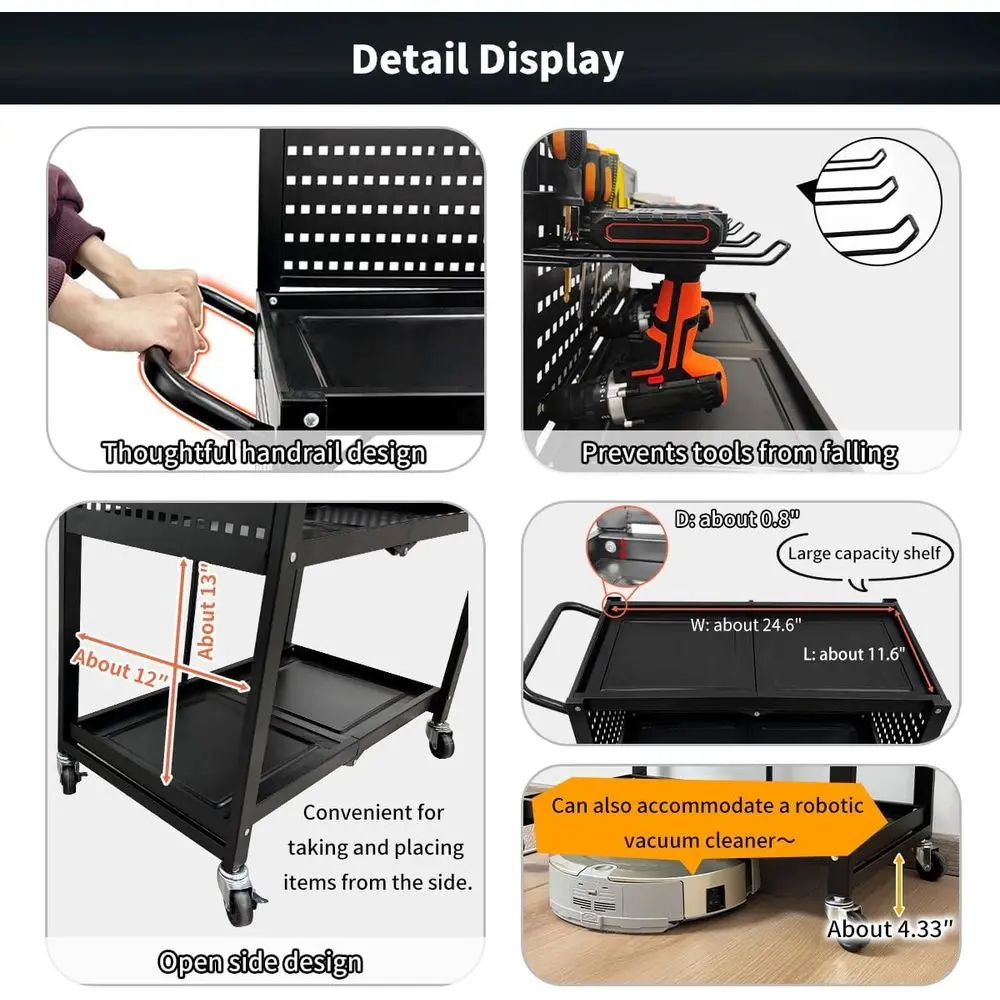 Detail Display

Thoughtful handrail design

Prevents tools from falling

About 13"

About 12"

Convenient for taking and placing items from the side.

Open side design

D: about 0.8"

Large capacity shelf

W: about 24.6"

L: about 11.6"

Can also accommodate a robotic vacuum cleaner～

About 4.33"