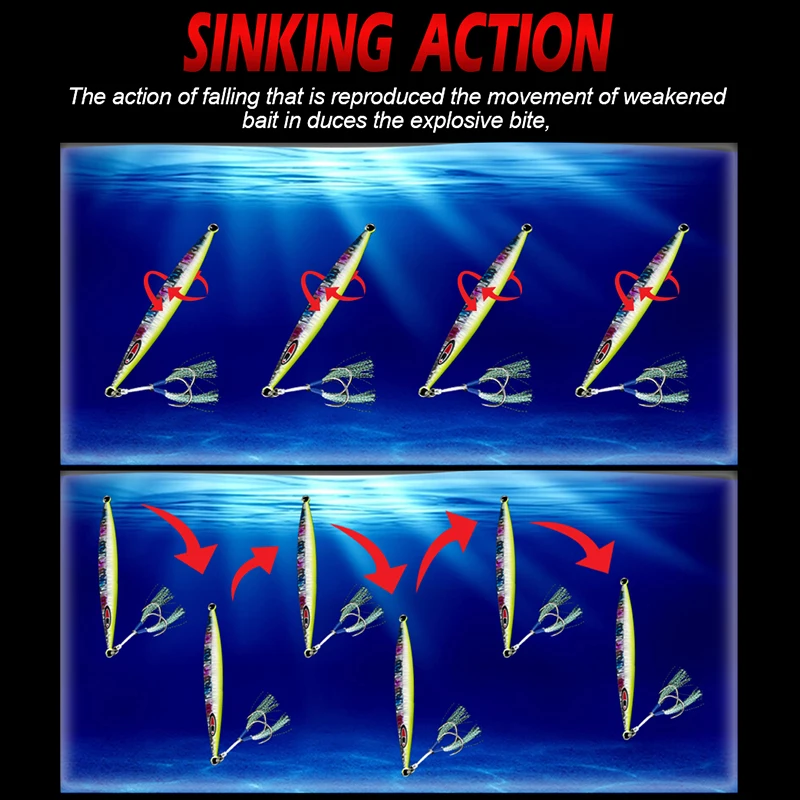 SINKING ACTION

The action of falling that is reproduced the movement of weakened bait in duces the explosive bite,