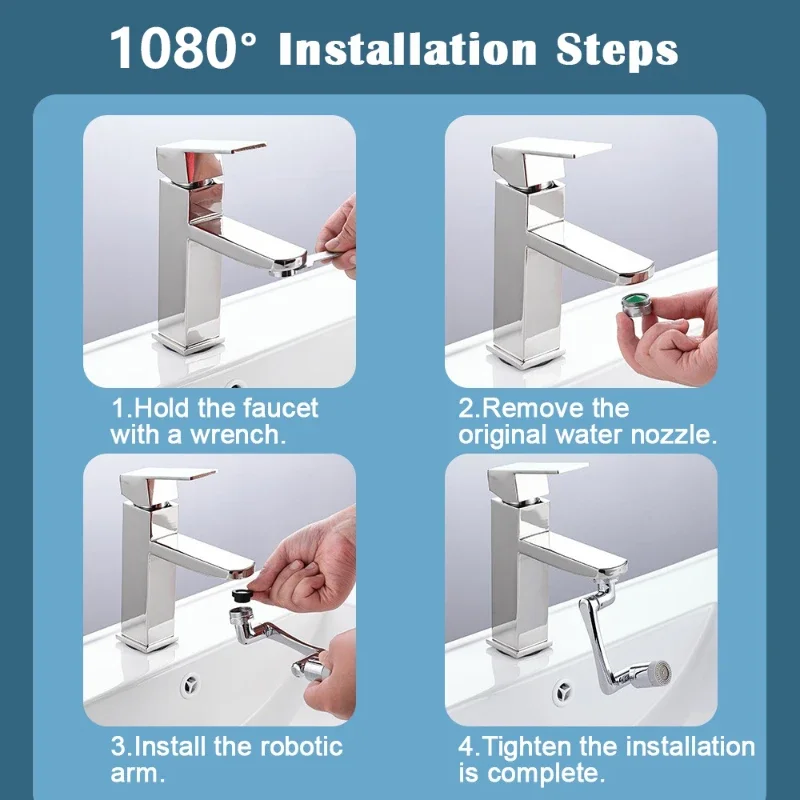 1080° Installation Steps

1.Hold the faucet with a wrench.

2.Remove the original water nozzle.

3.Install the robotic arm.

4.Tighten the installation is complete.