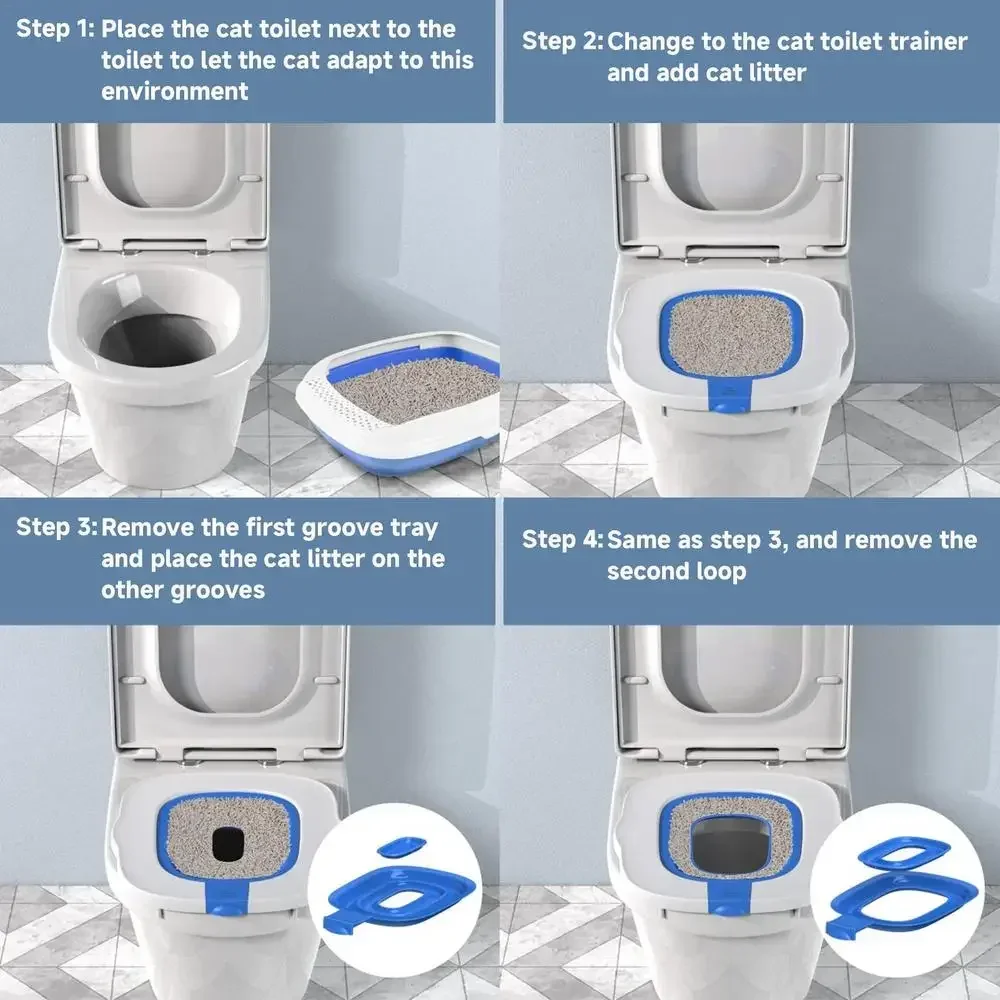 Step 1: Place the cat toilet next to the toilet to let the cat adapt to this environment

Step 2: Change to the cat toilet trainer and add cat litter

Step 3: Remove the first groove tray and place the cat litter on the other grooves

Step 4: Same as step 3, and remove the second loop