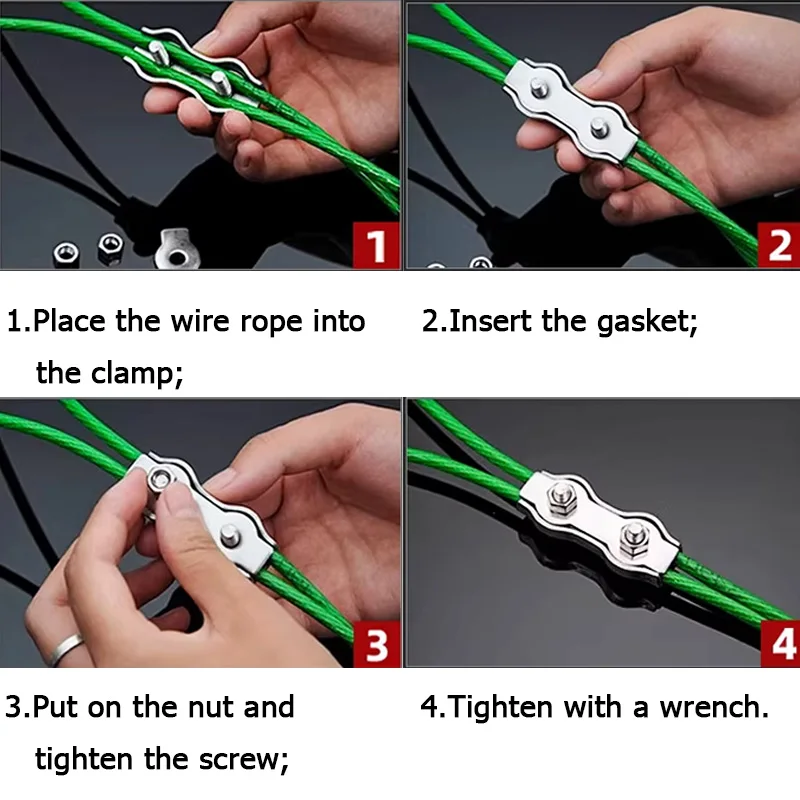 1

2

1.Place the wire rope into the clamp;

2.Insert the gasket;

3

4

3.Put on the nut and tighten the screw;

4.Tighten with a wrench.