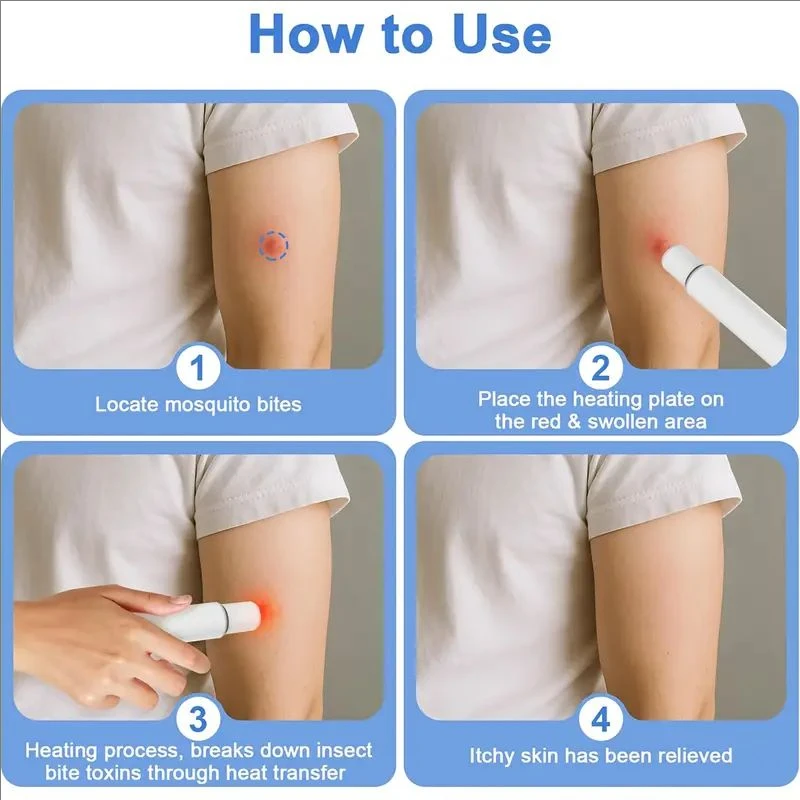 How to Use

1
Locate mosquito bites

2
Place the heating plate on the red & swollen area

3
Heating process, breaks down insect bite toxins through heat transfer

4
Itchy skin has been relieved