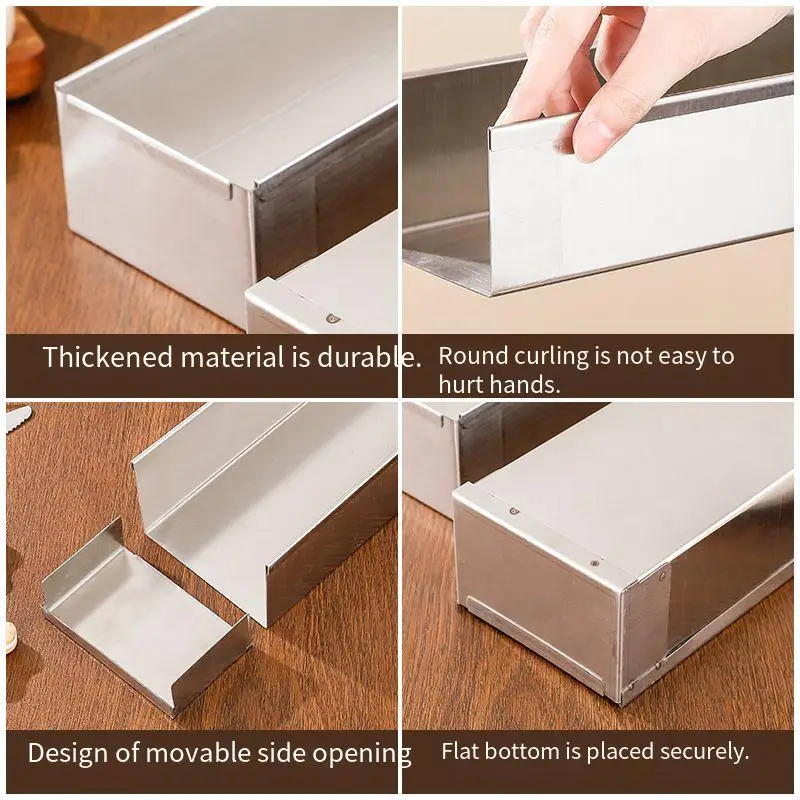 Thickened material is durable.

Round curling is not easy to hurt hands.

Design of movable side opening

Flat bottom is placed securely.