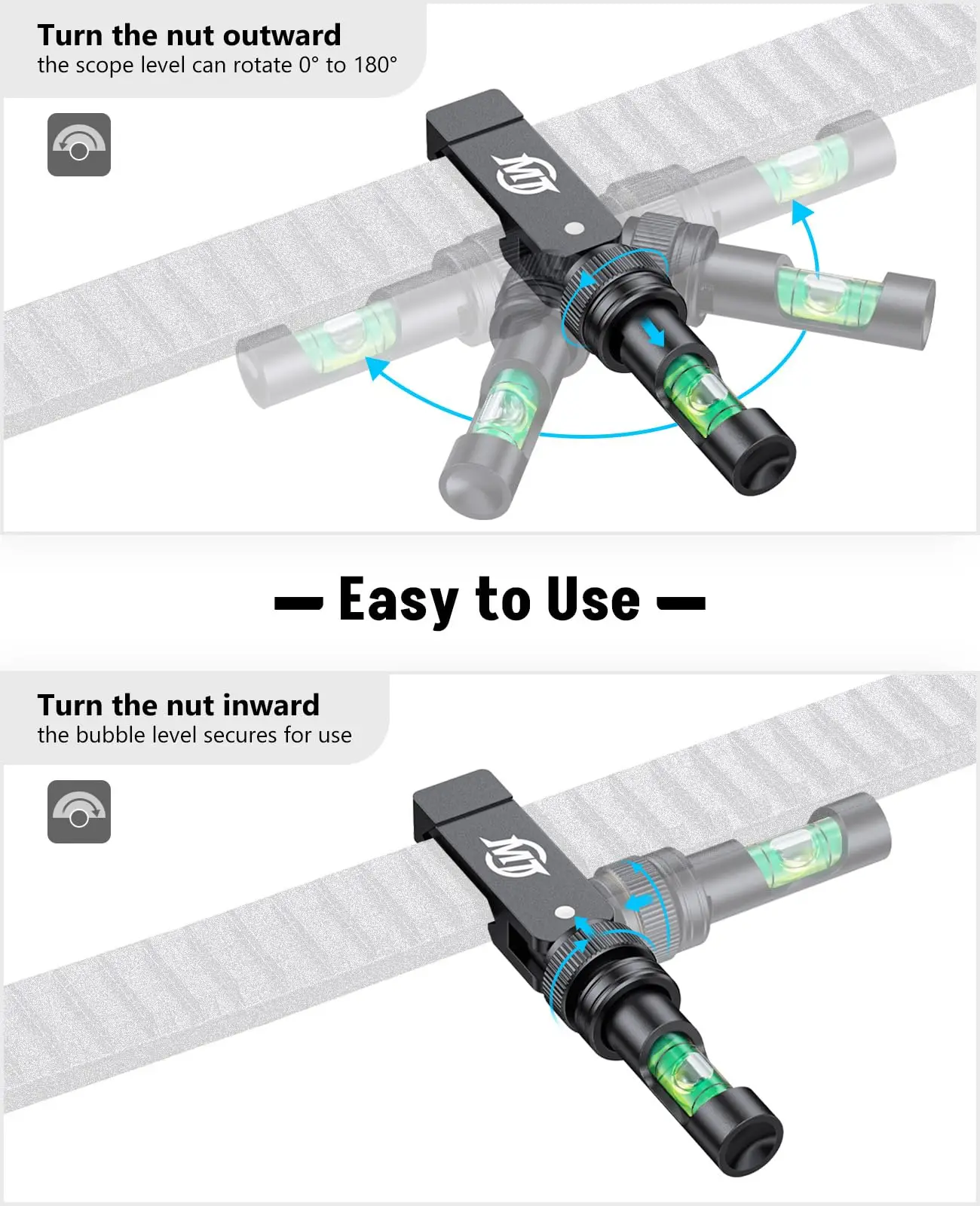 Turn the nut outward
the scope level can rotate 0° to 180°

MT

— Easy to Use —

Turn the nut inward
the bubble level secures for use

MT