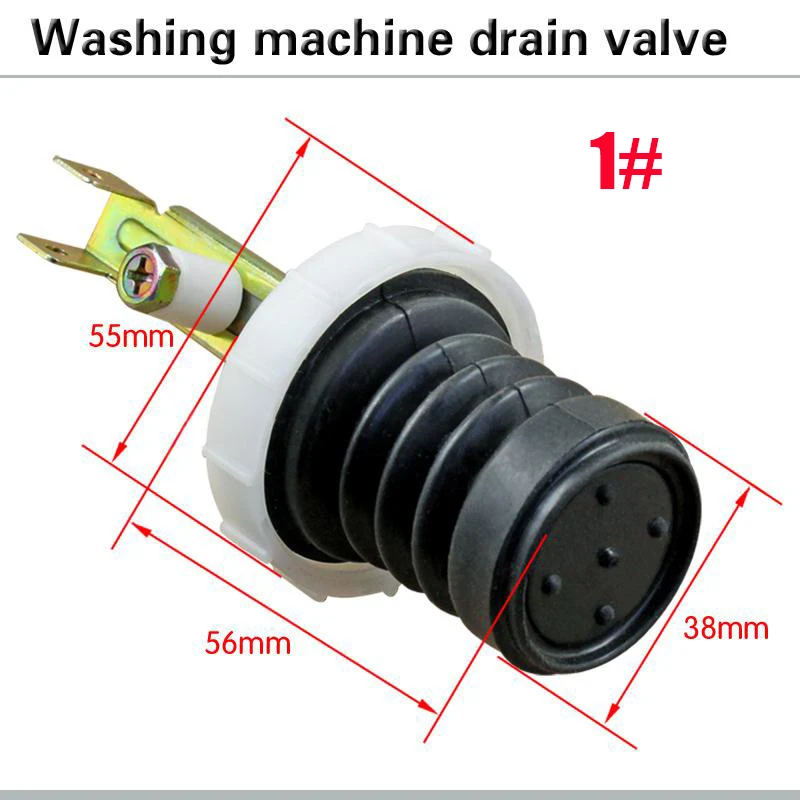 Washing machine drain valve

1#

55mm

56mm

38mm