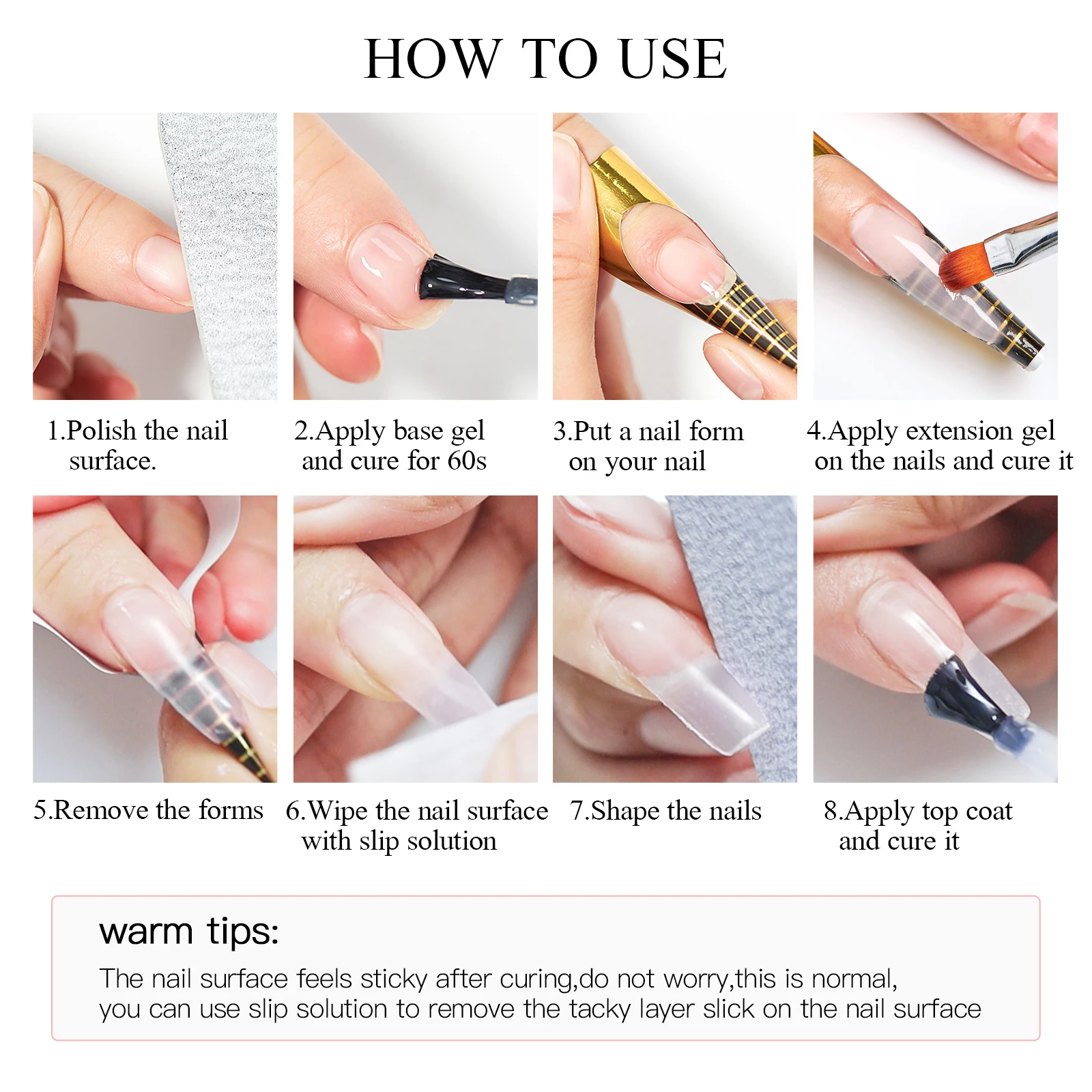 HOW TO USE

1.Polish the nail surface.

2.Apply base gel and cure for 60s

3.Put a nail form on your nail

4.Apply extension gel on the nails and cure it

5.Remove the forms

6.Wipe the nail surface with slip solution

7.Shape the nails

8.Apply top coat and cure it

warm tips:

The nail surface feels sticky after curing,do not worry,this is normal, you can use slip solution to remove the tacky layer slick on the nail surface