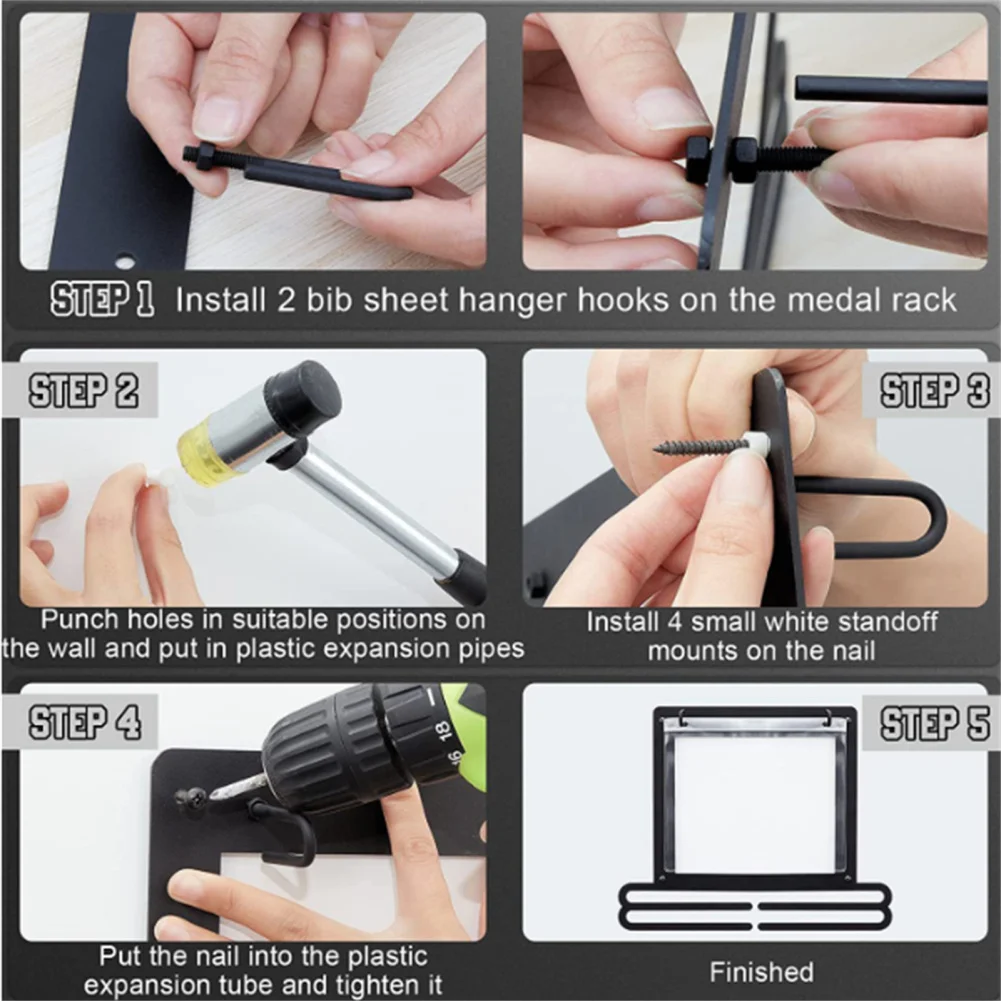 STEP 1 Install 2 bib sheet hanger hooks on the medal rack

STEP 2

Punch holes in suitable positions on the wall and put in plastic expansion pipes

STEP 3

Install 4 small white standoff mounts on the nail

STEP 4

18
16

Put the nail into the plastic expansion tube and tighten it

STEP 5

Finished