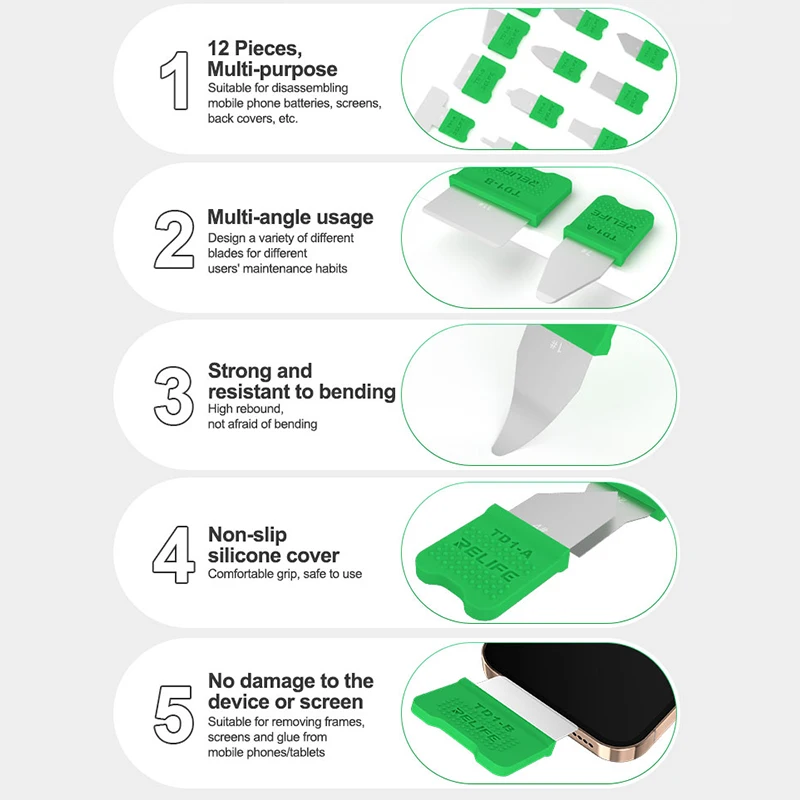 1
12 Pieces, Multi-purpose
Suitable for disassembling mobile phone batteries, screens, back covers, etc.

2
Multi-angle usage
Design a variety of different blades for different users' maintenance habits

TD1-B
RELIFE
TD1-A
RELIFE

3
Strong and resistant to bending
High rebound, not afraid of bending

4
Non-slip silicone cover
Comfortable grip, safe to use

TD1-A
RELIFE

5
No damage to the device or screen
Suitable for removing frames, screens and glue from mobile phones/tablets

TD1-B
RELIFE