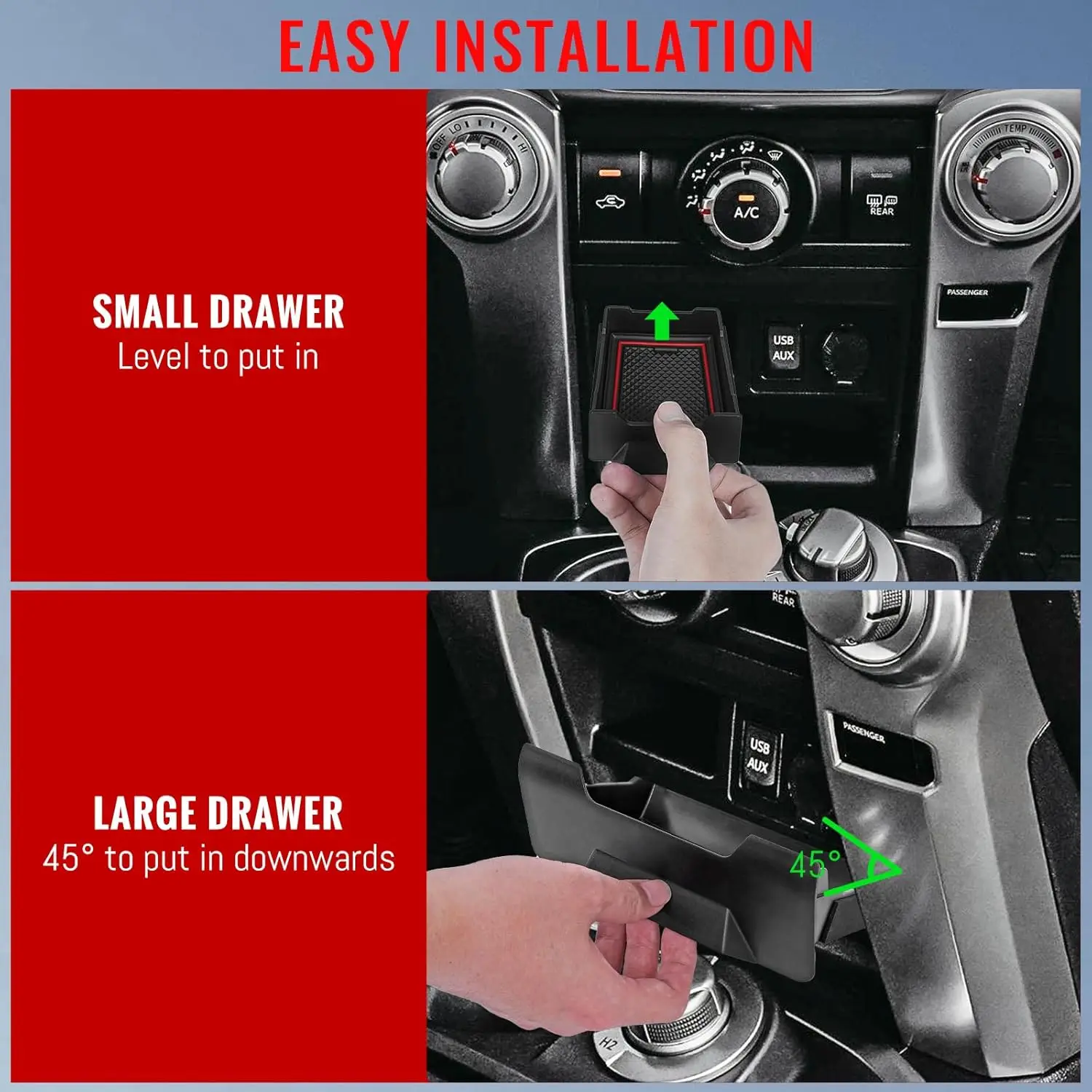 EASY INSTALLATION

SMALL DRAWER
Level to put in

OFF LO HI

A/C

REAR

TEMP

PASSENGER

USB AUX

LARGE DRAWER
45° to put in downwards

REAR

USB AUX

PASSENGER

45°

H2