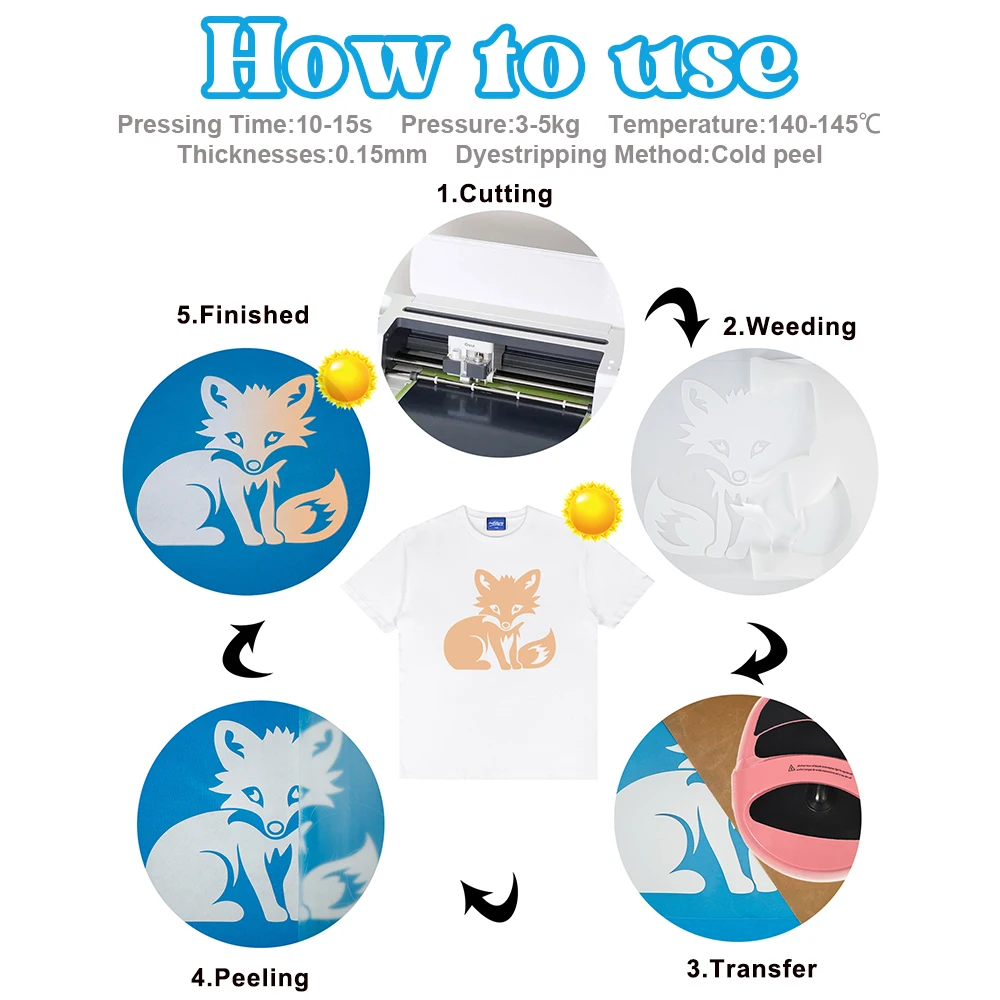 How to use

Pressing Time:10-15s Pressure:3-5kg Temperature:140-145℃
Thicknesses:0.15mm Dyestripping Method:Cold peel

1.Cutting

2.Weeding

3.Transfer

4.Peeling

5.Finished