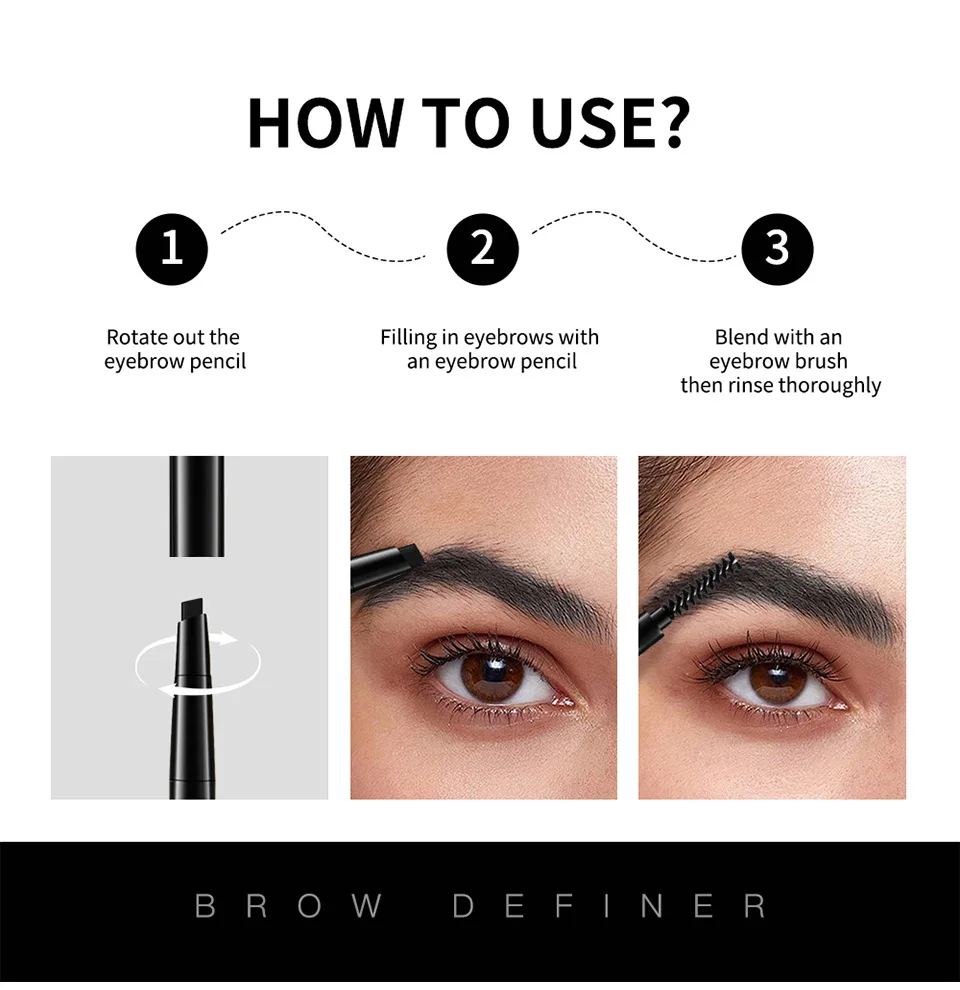 HOW TO USE?

1

Rotate out the eyebrow pencil

2

Filling in eyebrows with an eyebrow pencil

3

Blend with an eyebrow brush then rinse thoroughly

BROW DEFINER