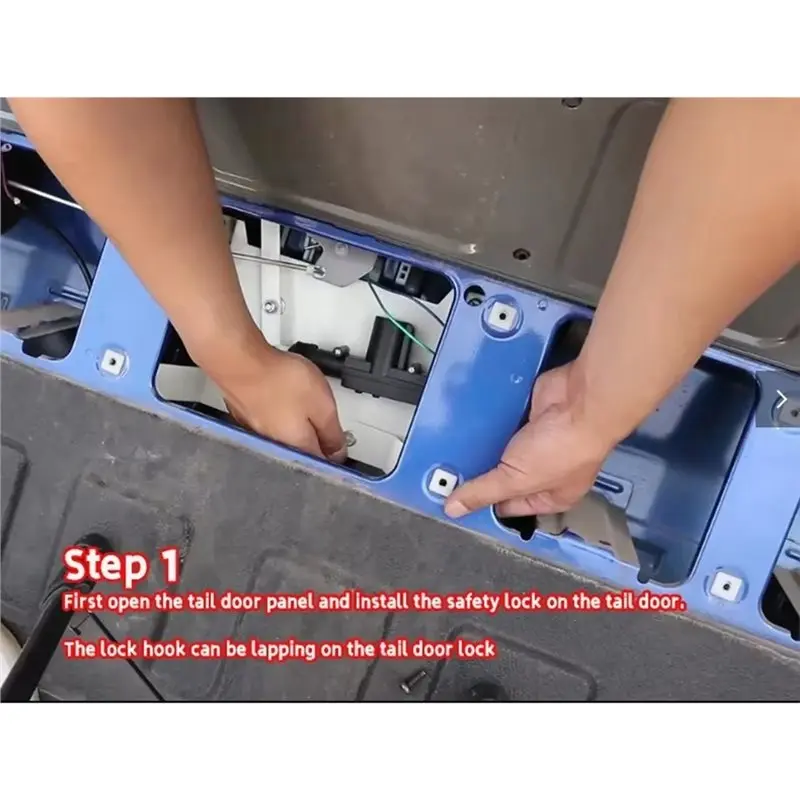 Step 1
First open the tail door panel and install the safety lock on the tail door.

The lock hook can be lapping on the tail door lock