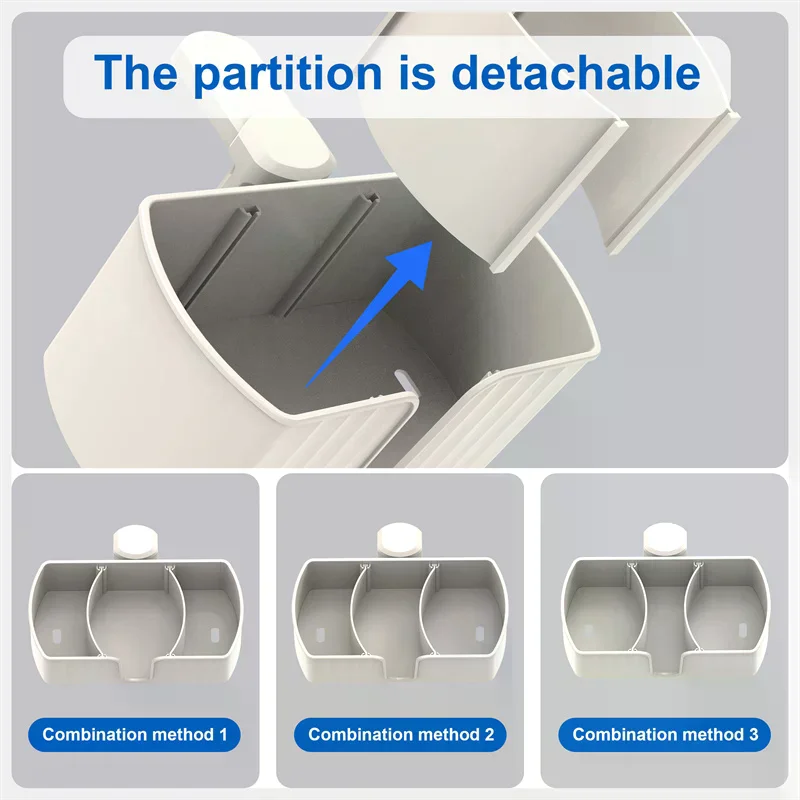 The partition is detachable

Combination method 1

Combination method 2

Combination method 3