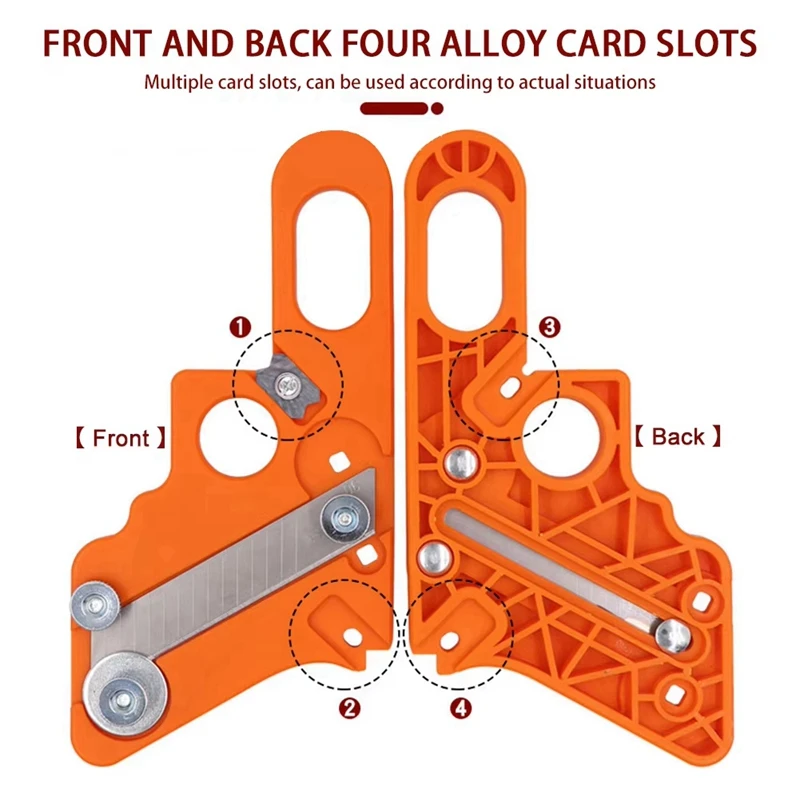 FRONT AND BACK FOUR ALLOY CARD SLOTS

Multiple card slots, can be used according to actual situations

1

3

【 Front 】

【 Back 】

2

4