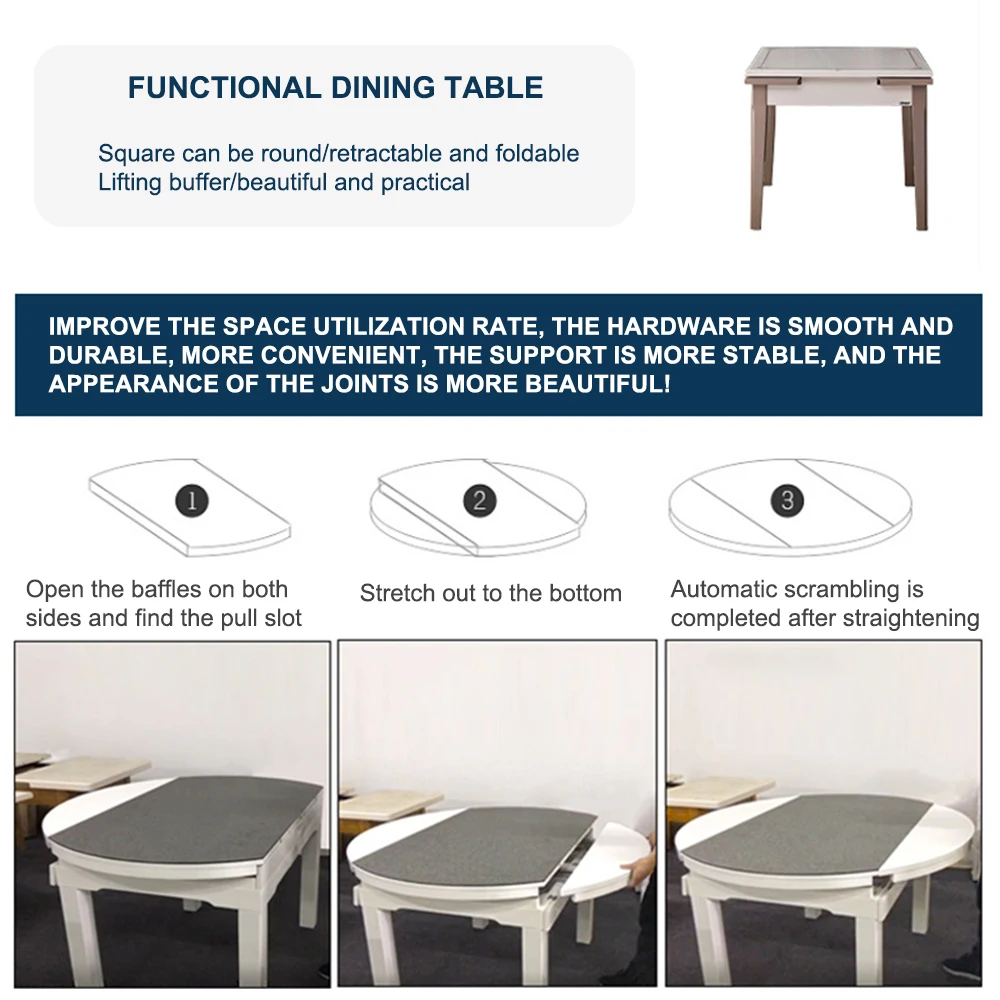 FUNCTIONAL DINING TABLE

Square can be round/retractable and foldable
Lifting buffer/beautiful and practical

IMPROVE THE SPACE UTILIZATION RATE, THE HARDWARE IS SMOOTH AND DURABLE, MORE CONVENIENT, THE SUPPORT IS MORE STABLE, AND THE APPEARANCE OF THE JOINTS IS MORE BEAUTIFUL!

1

Open the baffles on both sides and find the pull slot

2

Stretch out to the bottom

3

Automatic scrambling is completed after straightening