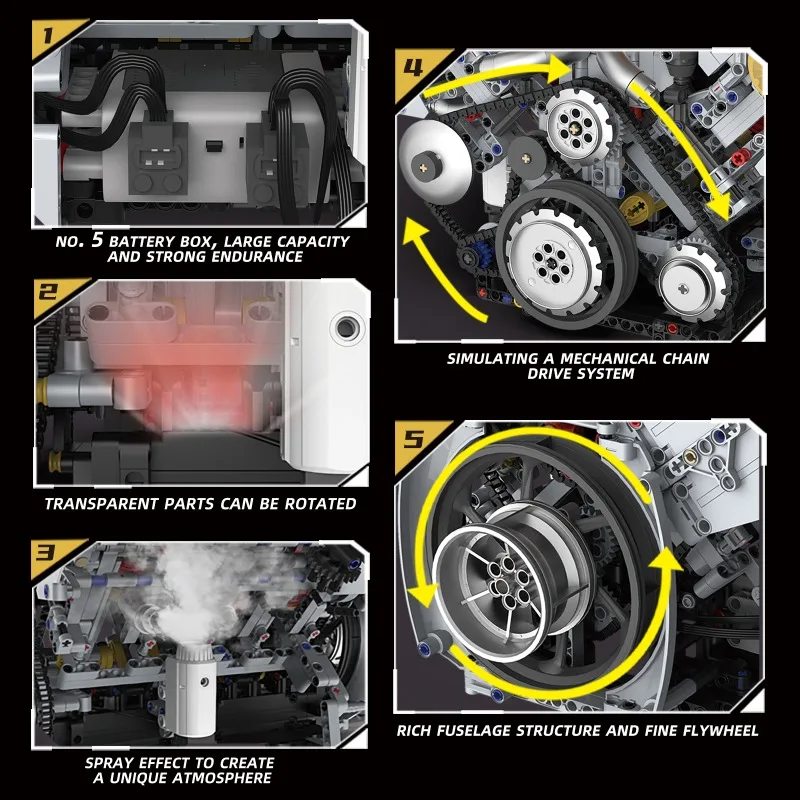 1

NO. 5 BATTERY BOX, LARGE CAPACITY AND STRONG ENDURANCE

2

TRANSPARENT PARTS CAN BE ROTATED

3

SPRAY EFFECT TO CREATE A UNIQUE ATMOSPHERE

4

SIMULATING A MECHANICAL CHAIN DRIVE SYSTEM

5

RICH FUSELAGE STRUCTURE AND FINE FLYWHEEL