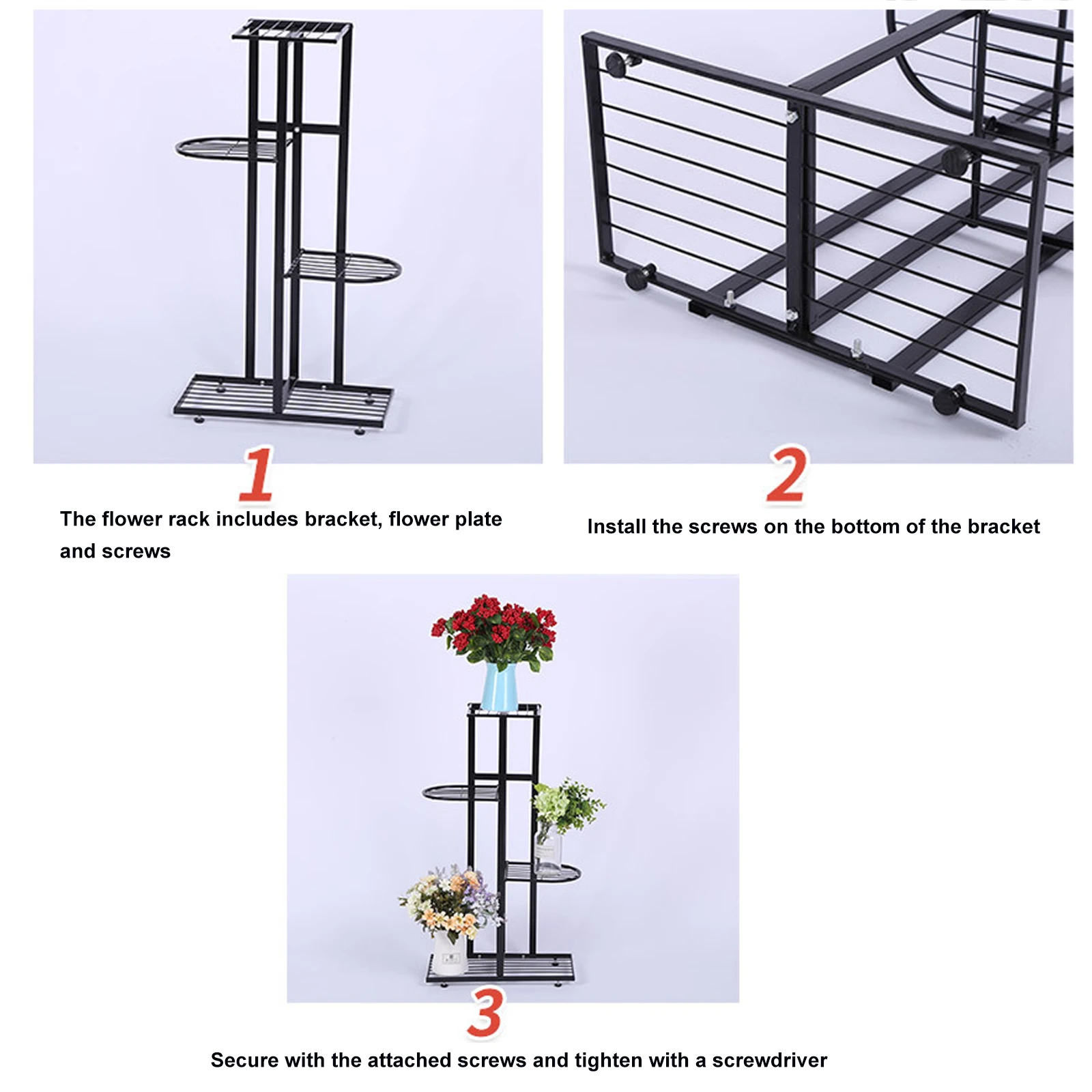 1

The flower rack includes bracket, flower plate and screws

2

Install the screws on the bottom of the bracket

3

Secure with the attached screws and tighten with a screwdriver