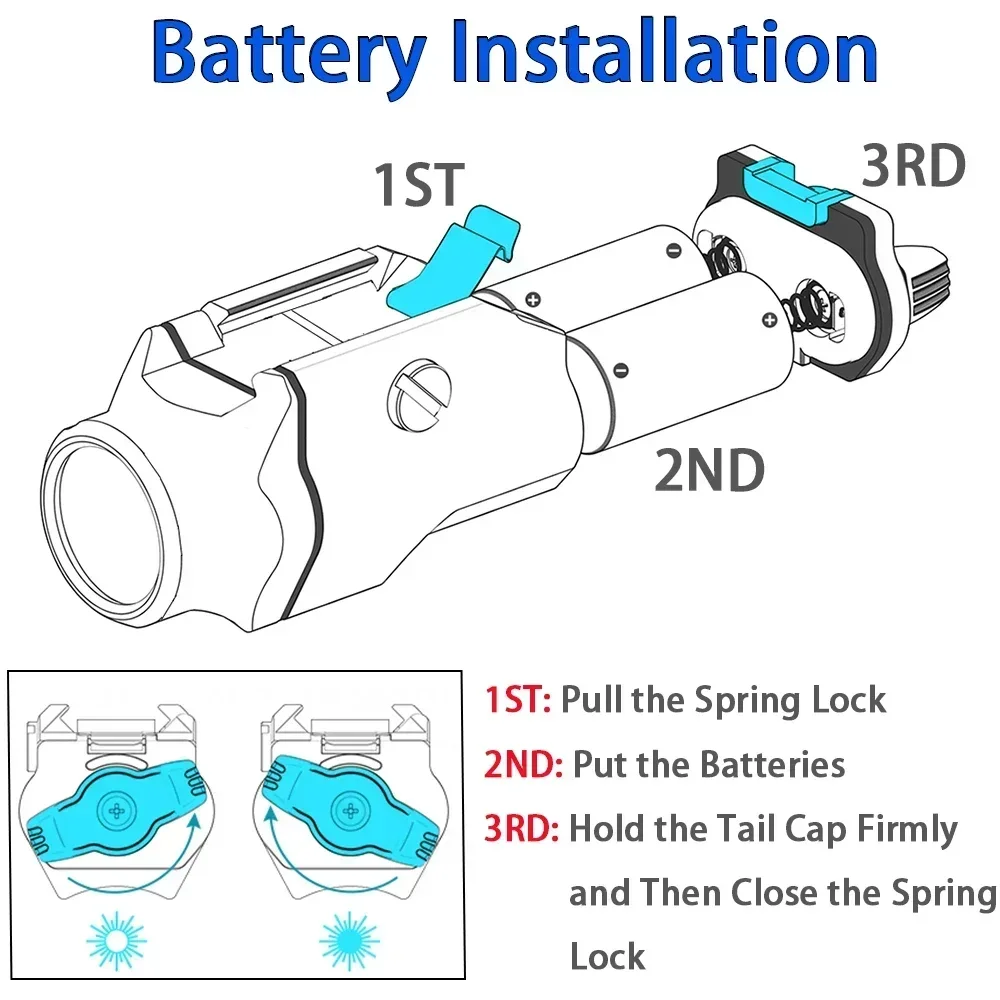 Battery Installation

1ST

3RD

2ND

1ST: Pull the Spring Lock

2ND: Put the Batteries

3RD: Hold the Tail Cap Firmly and Then Close the Spring Lock