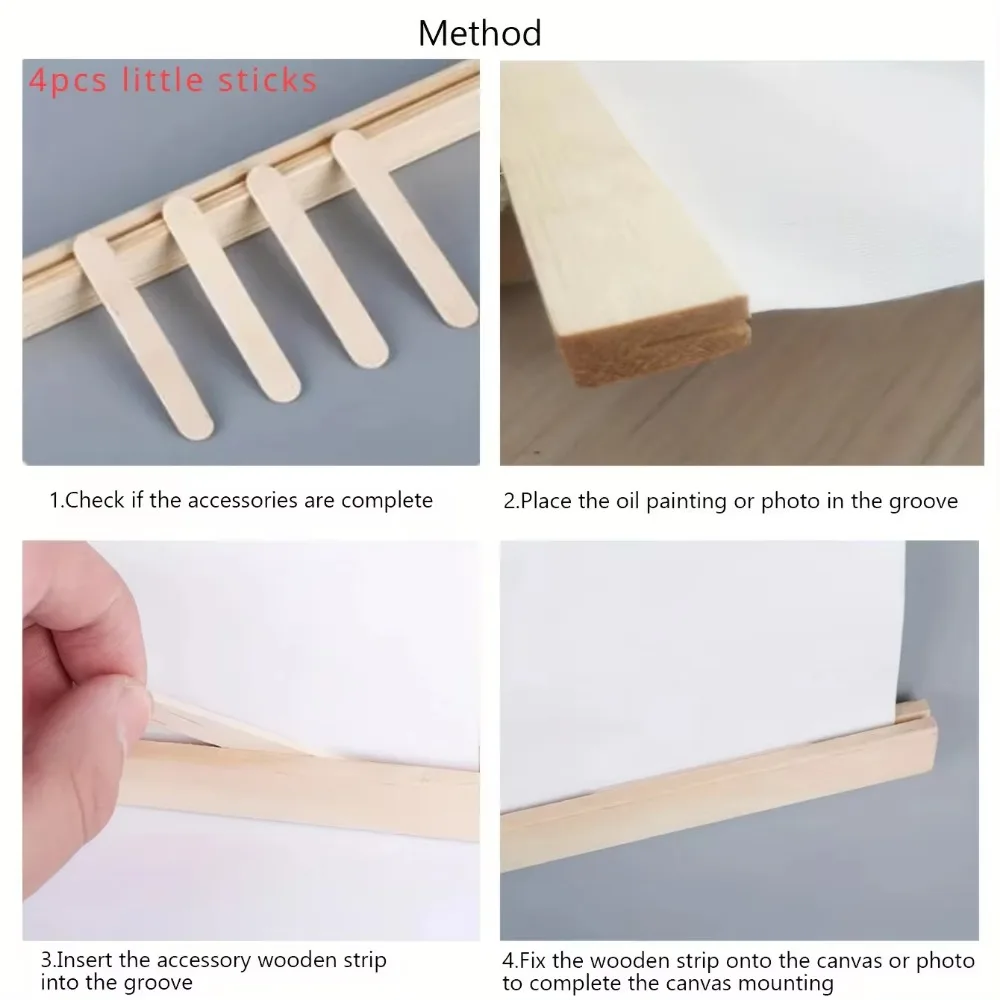 Method

4pcs little sticks

1.Check if the accessories are complete

2.Place the oil painting or photo in the groove

3.Insert the accessory wooden strip into the groove

4.Fix the wooden strip onto the canvas or photo to complete the canvas mounting