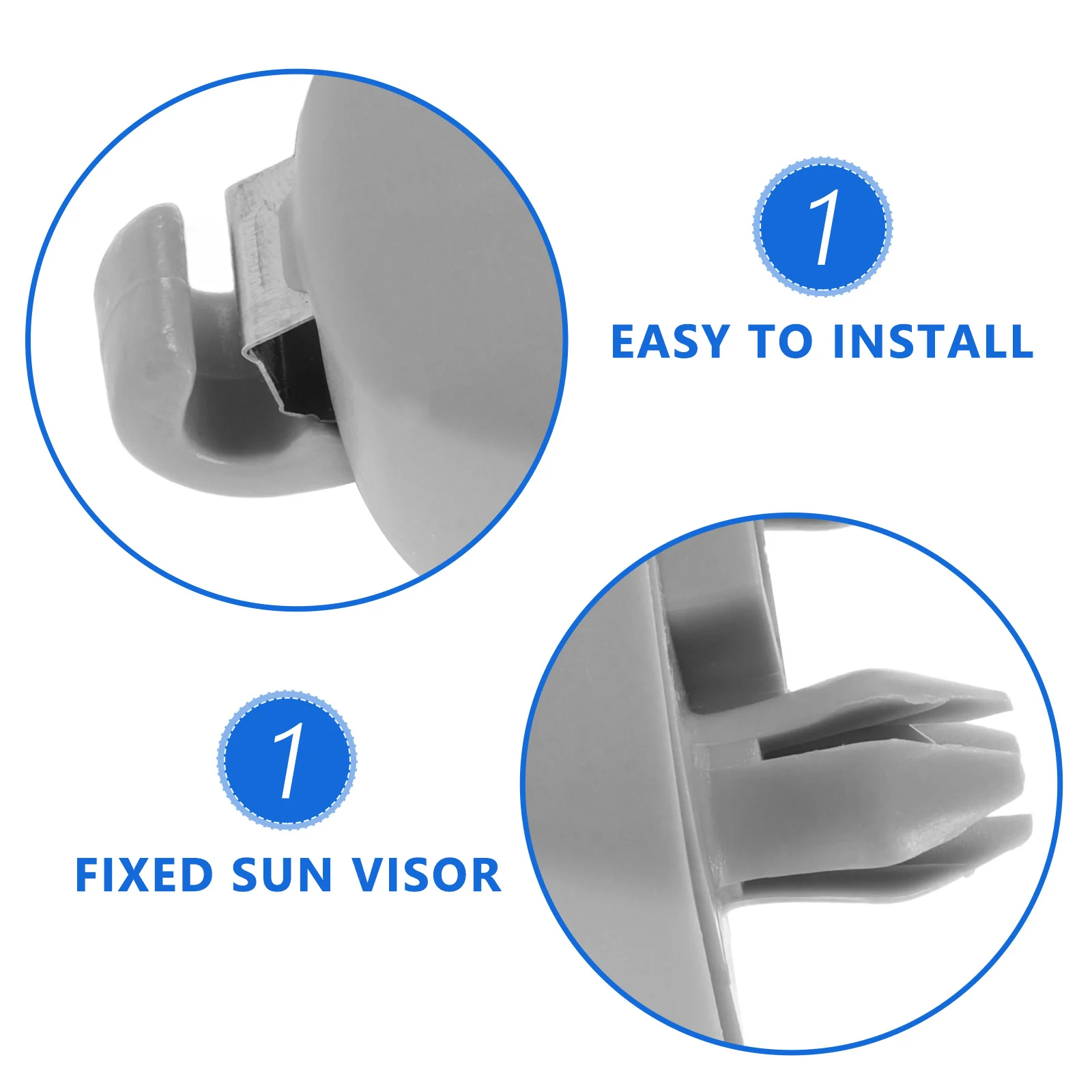 1

EASY TO INSTALL

1

FIXED SUN VISOR