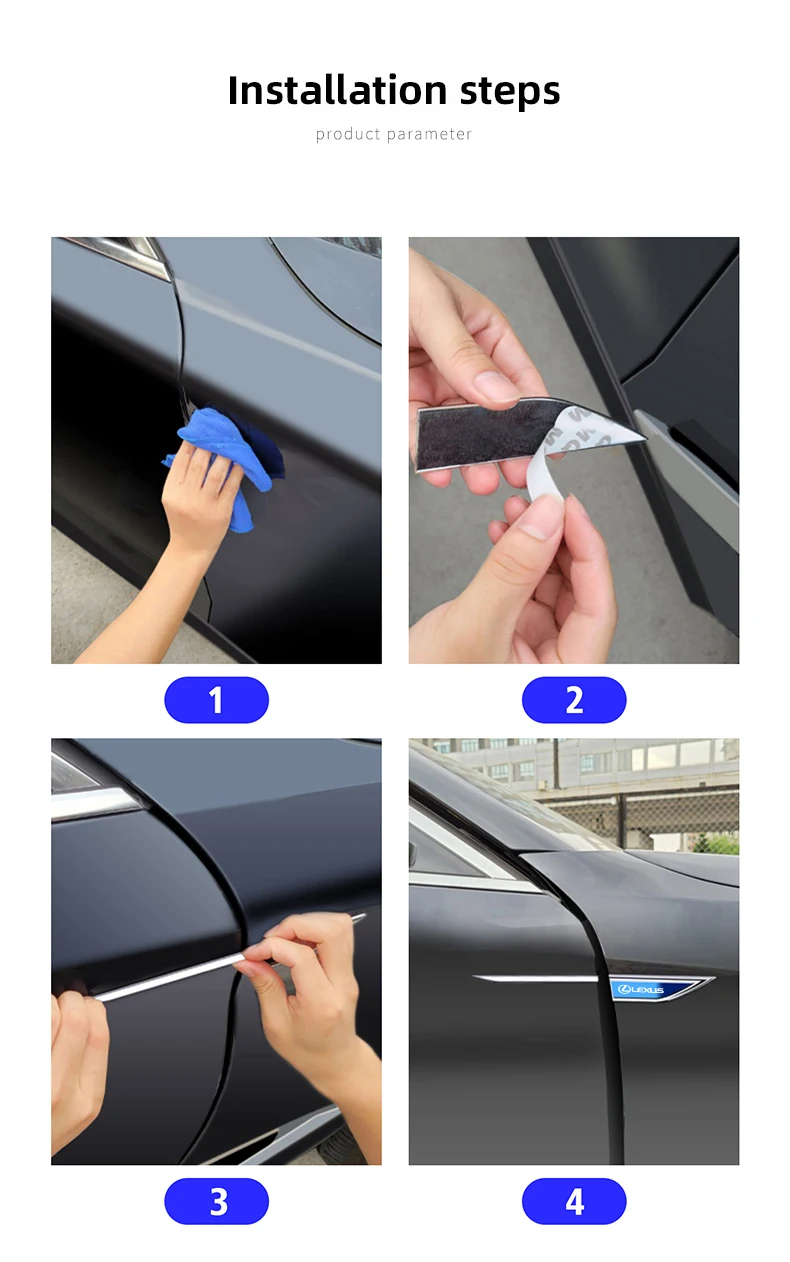 Installation steps
product parameter

1

2

3

LEXUS

4