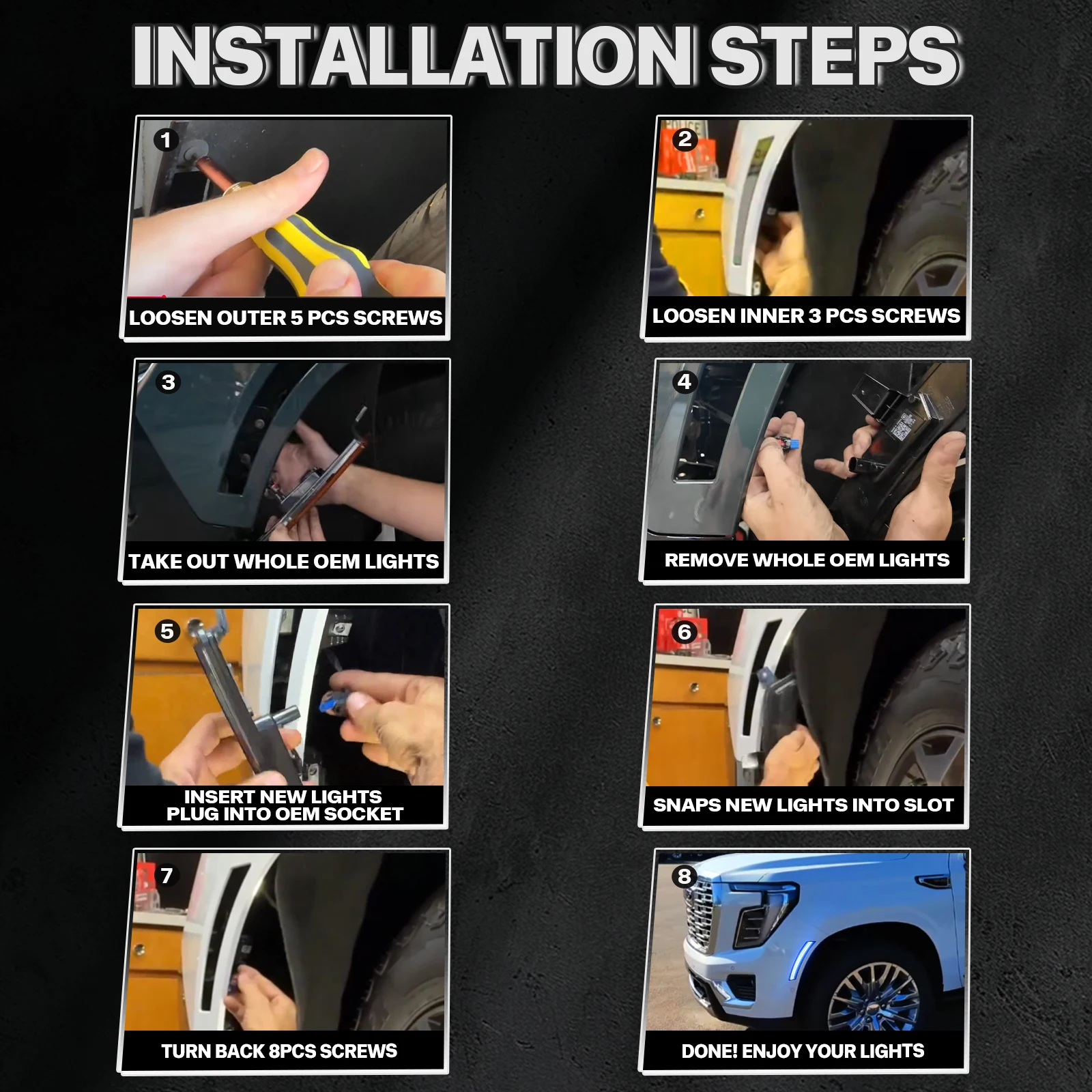 INSTALLATION STEPS

1

LOOSEN OUTER 5 PCS SCREWS

2

LOOSEN INNER 3 PCS SCREWS

3

TAKE OUT WHOLE OEM LIGHTS

4

REMOVE WHOLE OEM LIGHTS

5

INSERT NEW LIGHTS
PLUG INTO OEM SOCKET

6

SNAPS NEW LIGHTS INTO SLOT

7

TURN BACK 8PCS SCREWS

8

DONE! ENJOY YOUR LIGHTS