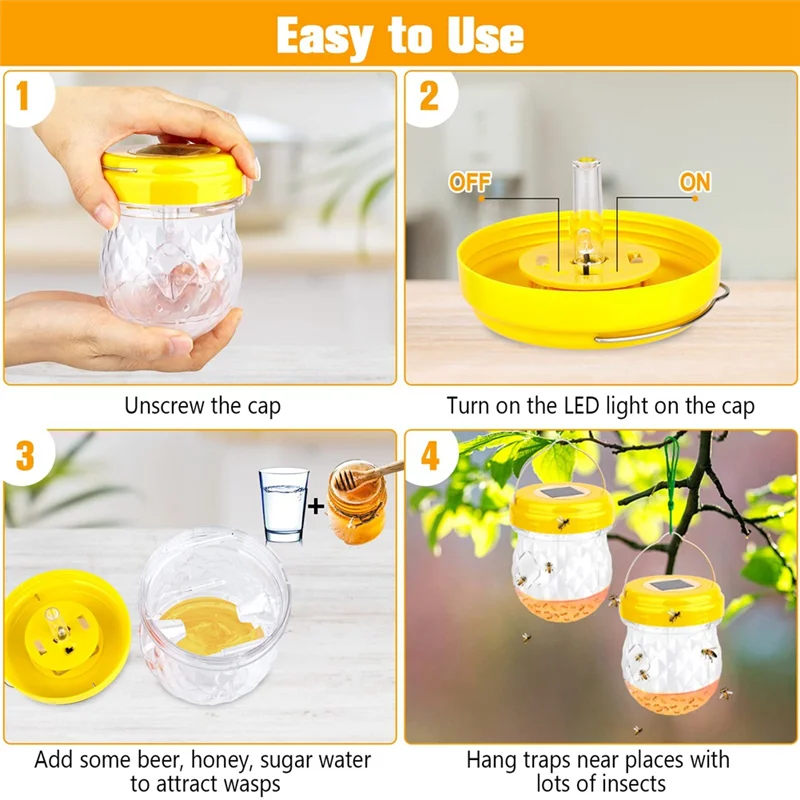 Easy to Use

1

Unscrew the cap

2

OFF

ON

Turn on the LED light on the cap

3

+

Add some beer, honey, sugar water to attract wasps

4

Hang traps near places with lots of insects