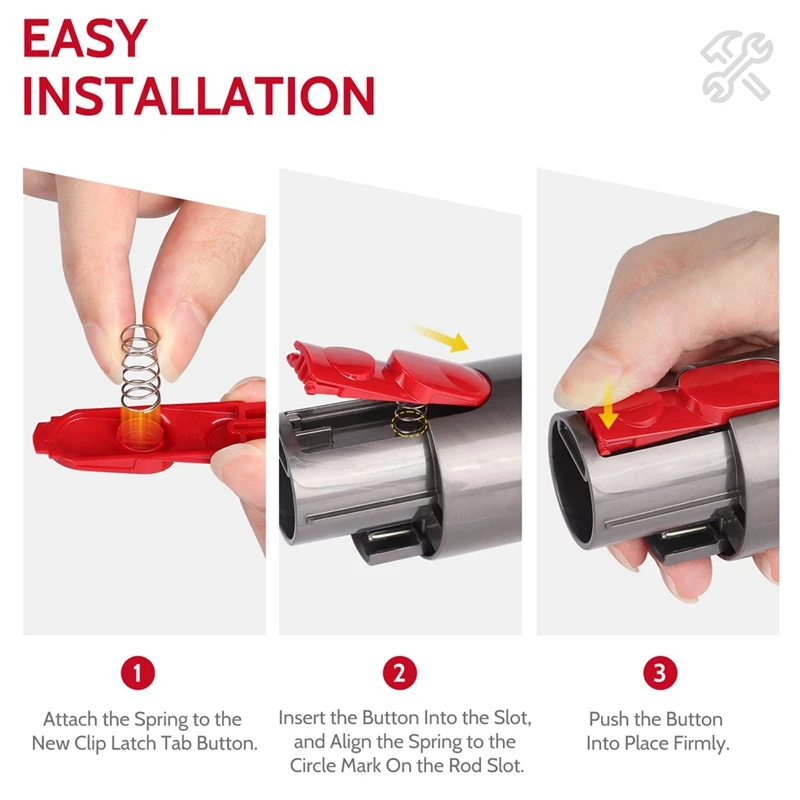 EASY INSTALLATION

1

Attach the Spring to the New Clip Latch Tab Button.

2

Insert the Button Into the Slot, and Align the Spring to the Circle Mark On the Rod Slot.

3

Push the Button Into Place Firmly.