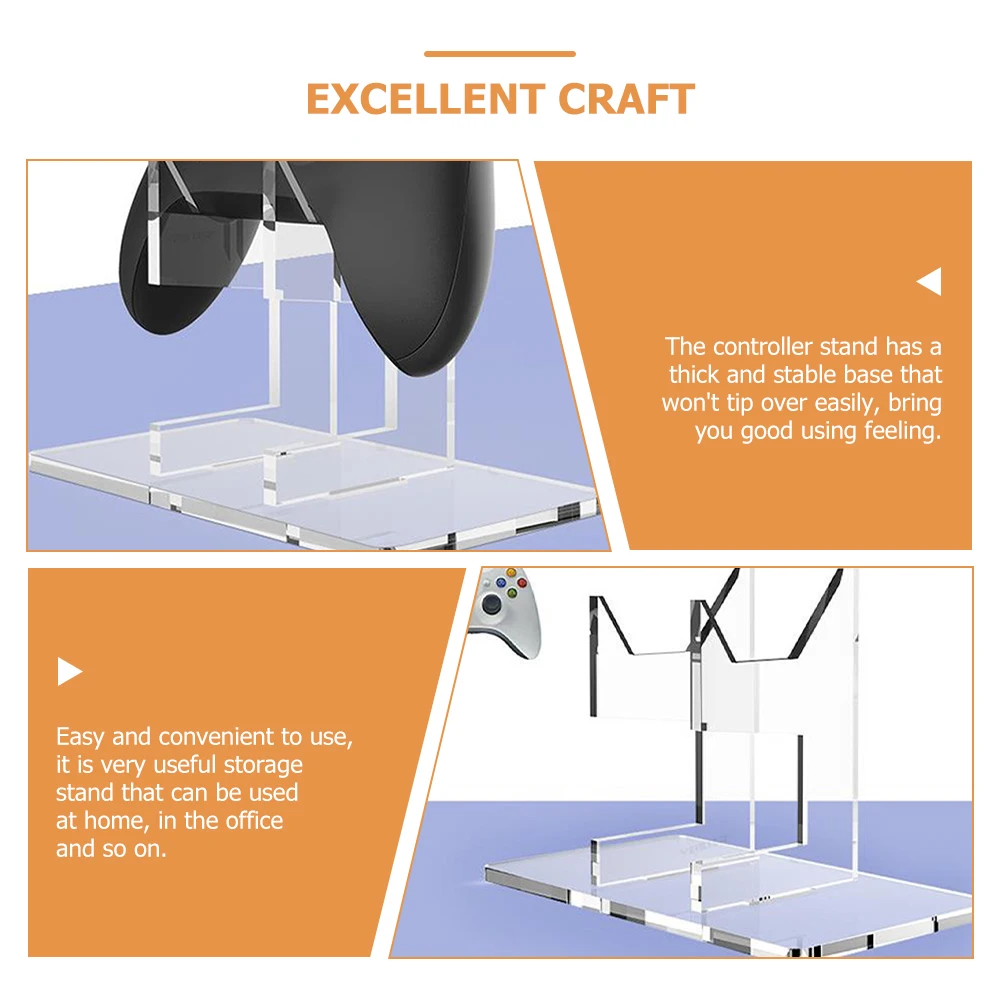 EXCELLENT CRAFT

The controller stand has a thick and stable base that won't tip over easily, bring you good using feeling.

Easy and convenient to use, it is very useful storage stand that can be used at home, in the office and so on.