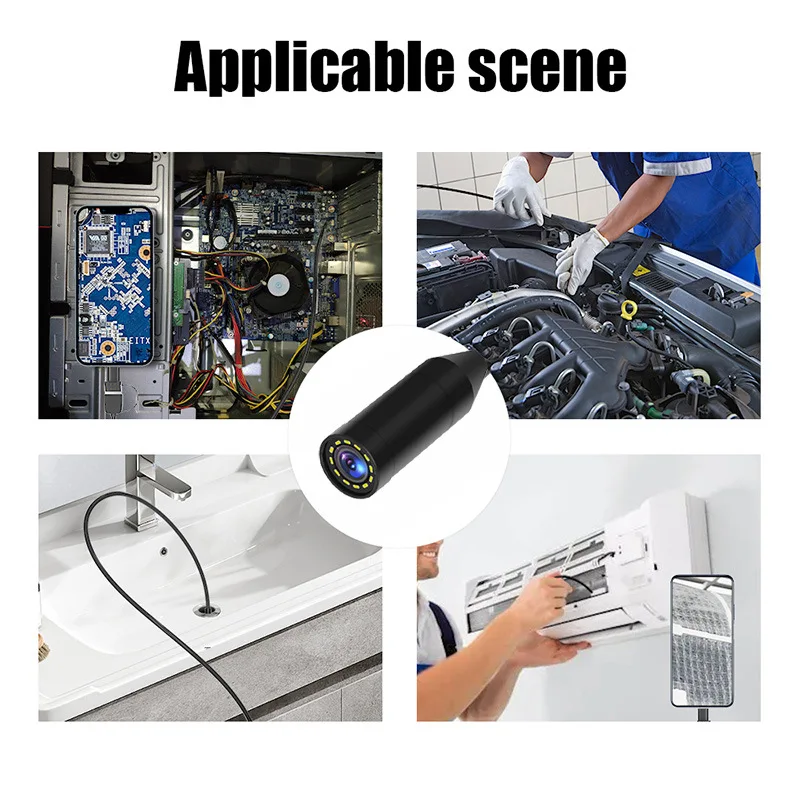 Applicable scene