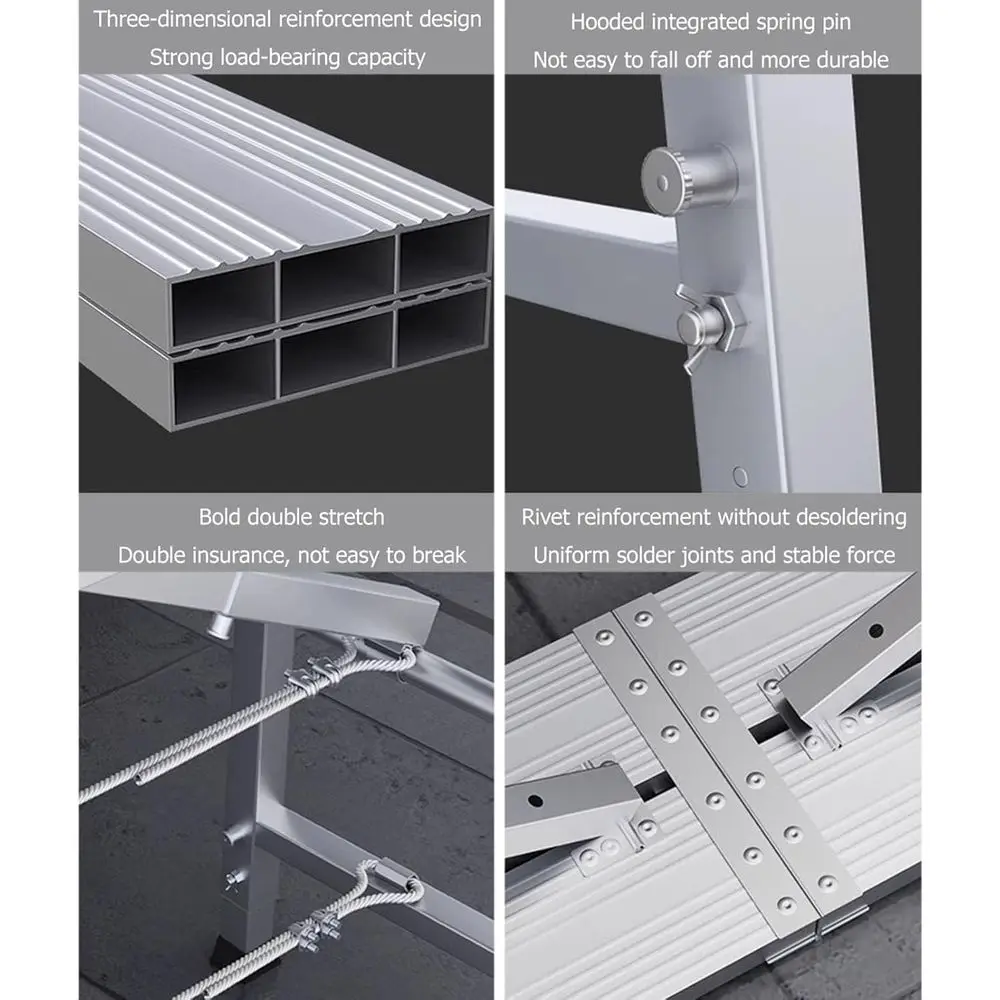 Three-dimensional reinforcement design
Strong load-bearing capacity

Hooded integrated spring pin
Not easy to fall off and more durable

Bold double stretch
Double insurance, not easy to break

Rivet reinforcement without desoldering
Uniform solder joints and stable force