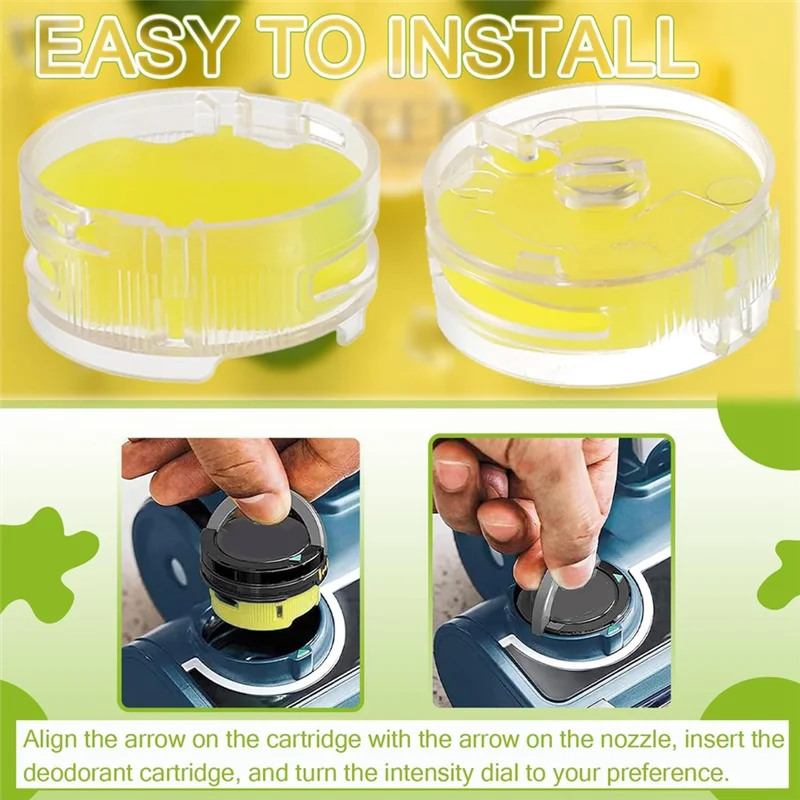 EASY TO INSTALL

Align the arrow on the cartridge with the arrow on the nozzle, insert the deodorant cartridge, and turn the intensity dial to your preference.