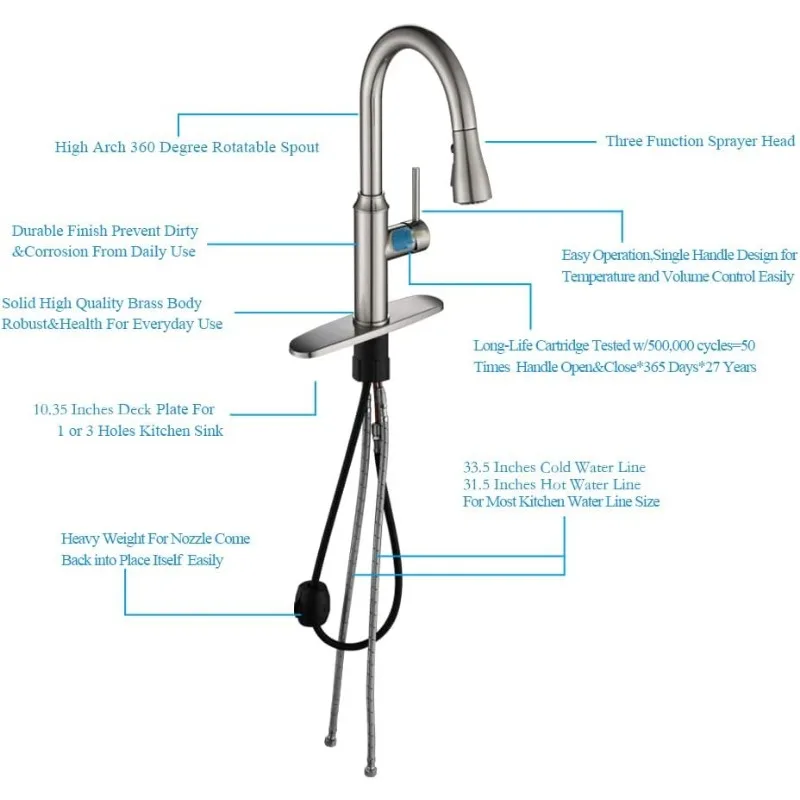 High Arch 360 Degree Rotatable Spout

Three Function Sprayer Head

Durable Finish Prevent Dirty &Corrosion From Daily Use

Easy Operation,Single Handle Design for Temperature and Volume Control Easily

Solid High Quality Brass Body Robust&Health For Everyday Use

Long-Life Cartridge Tested w/500,000 cycles=50 Times Handle Open&Close*365 Days*27 Years

10.35 Inches Deck Plate For 1 or 3 Holes Kitchen Sink

33.5 Inches Cold Water Line
31.5 Inches Hot Water Line
For Most Kitchen Water Line Size

Heavy Weight For Nozzle Come Back into Place Itself Easily