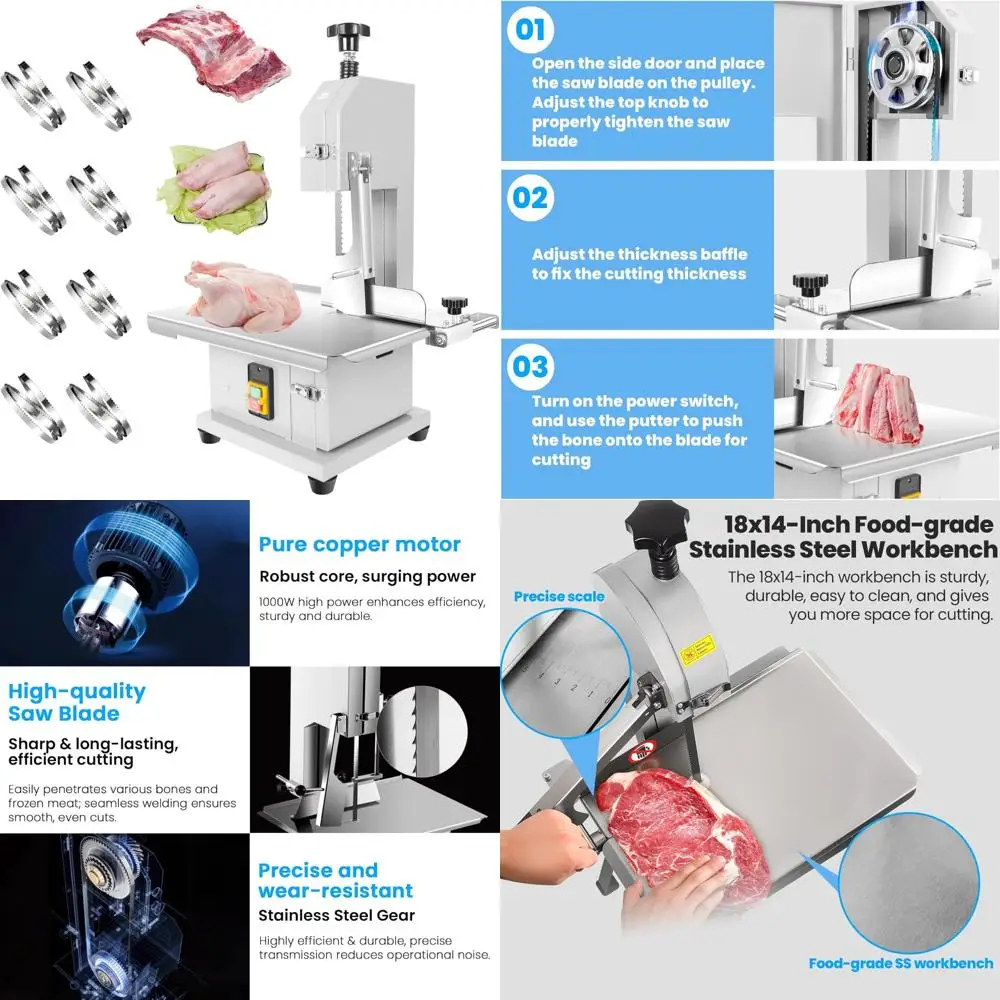 01

Open the side door and place the saw blade on the pulley. Adjust the top knob to properly tighten the saw blade

02

Adjust the thickness baffle to fix the cutting thickness

03

Turn on the power switch, and use the putter to push the bone onto the blade for cutting

Pure copper motor

Robust core, surging power

1000W high power enhances efficiency, sturdy and durable.

High-quality Saw Blade

Sharp & long-lasting, efficient cutting

Easily penetrates various bones and frozen meat; seamless welding ensures smooth, even cuts.

Precise and wear-resistant

Stainless Steel Gear

Highly efficient & durable, precise transmission reduces operational noise.

18x14-Inch Food-grade Stainless Steel Workbench

The 18x14-inch workbench is sturdy, durable, easy to clean, and gives you more space for cutting.

Precise scale

Food-grade SS workbench