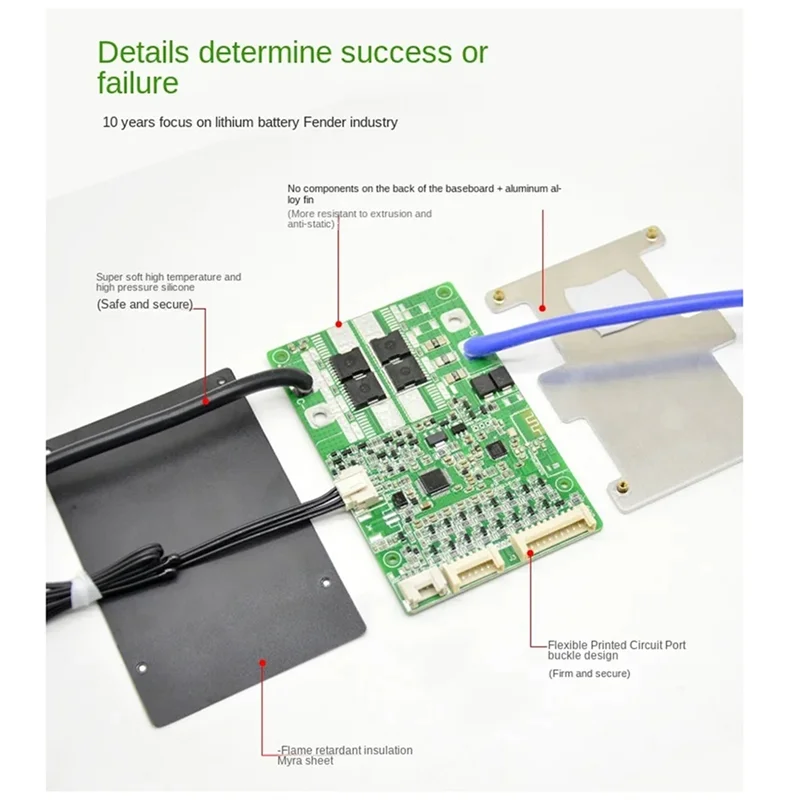 Details determine success or failure

10 years focus on lithium battery Fender industry

No components on the back of the baseboard + aluminum alloy fin
(More resistant to extrusion and anti-static)

Super soft high temperature and high pressure silicone
(Safe and secure)

Flexible Printed Circuit Port buckle design
(Firm and secure)

-Flame retardant insulation Myra sheet